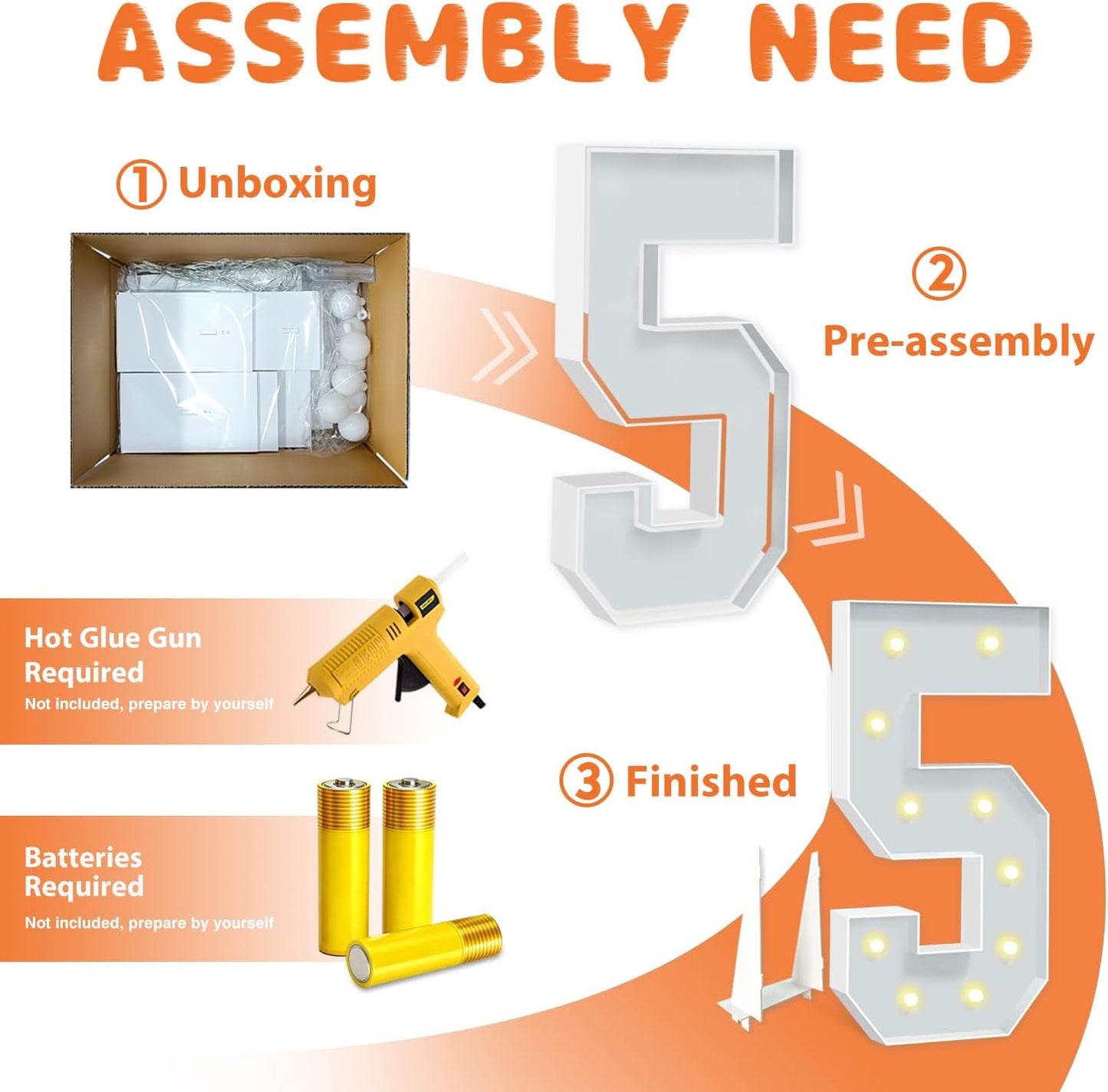 ASSEMBLY NEED

① Unboxing

② Pre-assembly

Hot Glue Gun Required
Not included, prepare by yourself

③ Finished

Batteries Required
Not included, prepare by yourself