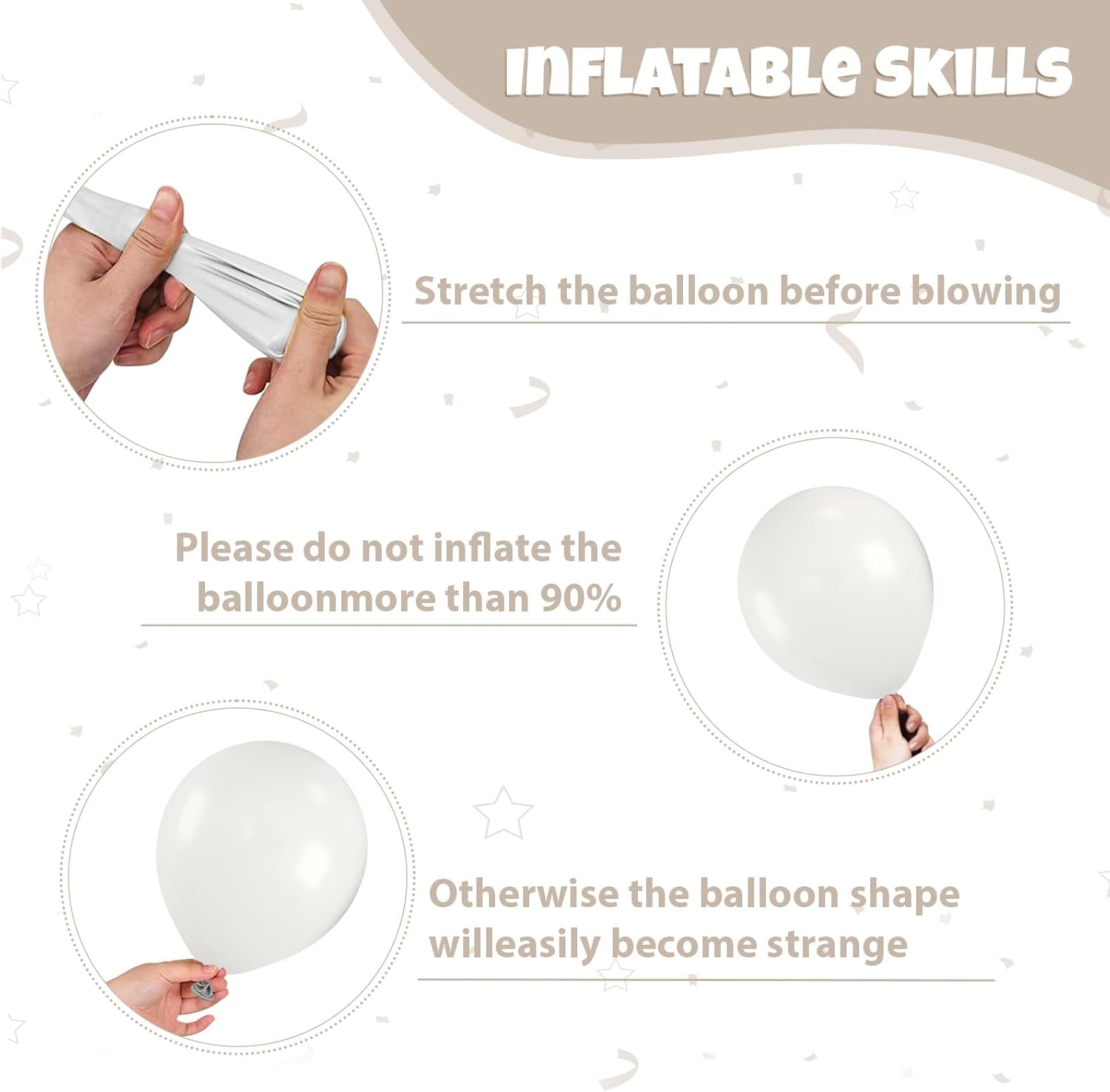 INFLATABLE SKILLS

Stretch the balloon before blowing

Please do not inflate the balloonmore than 90%

Otherwise the balloon shape willeasily become strange