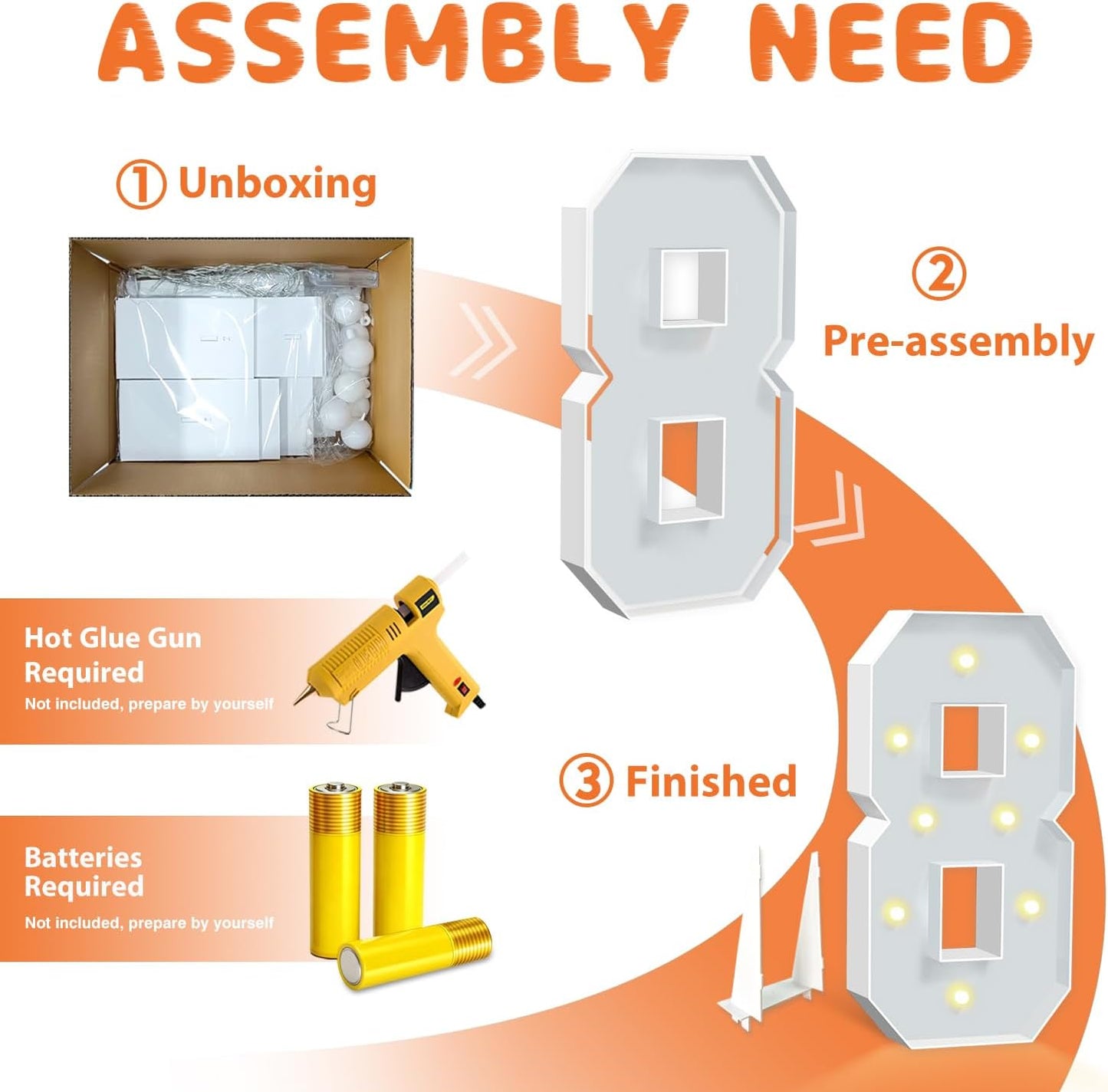 ASSEMBLY NEED

① Unboxing

② Pre-assembly

Hot Glue Gun Required
Not included, prepare by yourself

③ Finished

Batteries Required
Not included, prepare by yourself