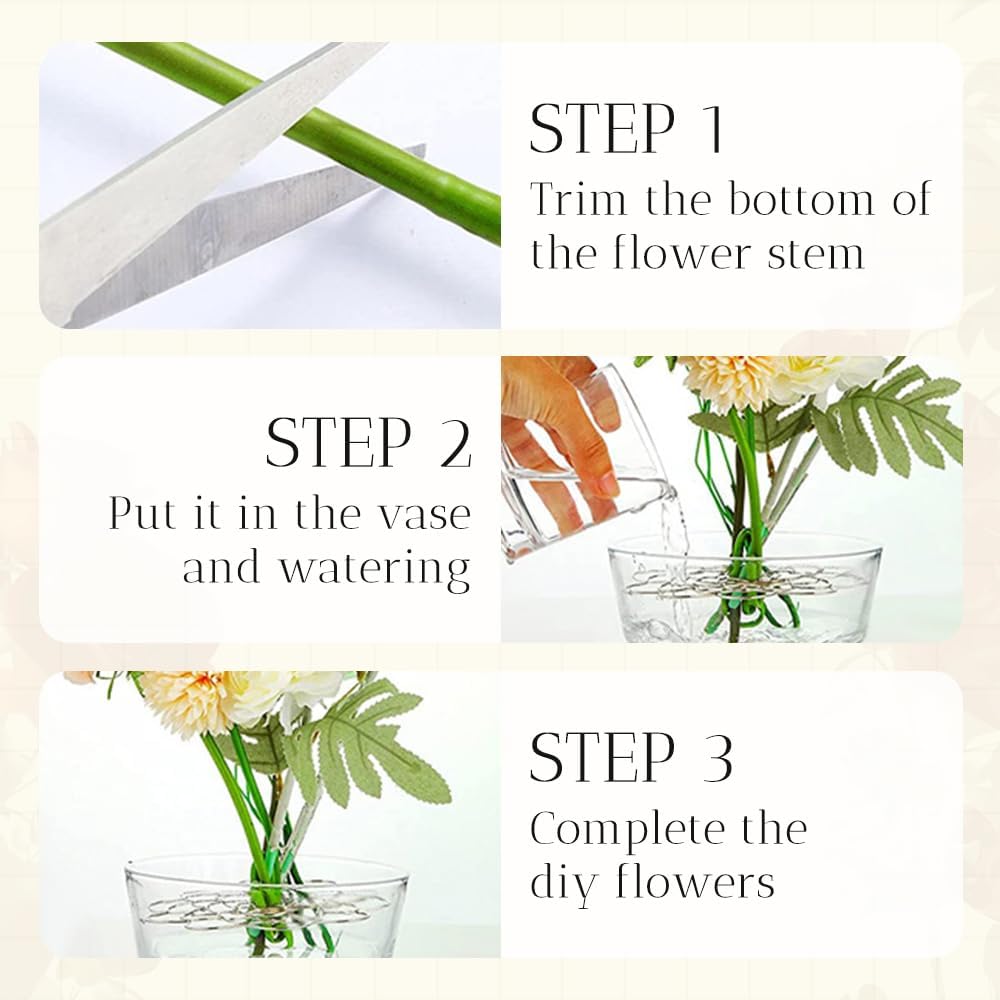 STEP 1
Trim the bottom of the flower stem

STEP 2
Put it in the vase and watering

STEP 3
Complete the diy flowers