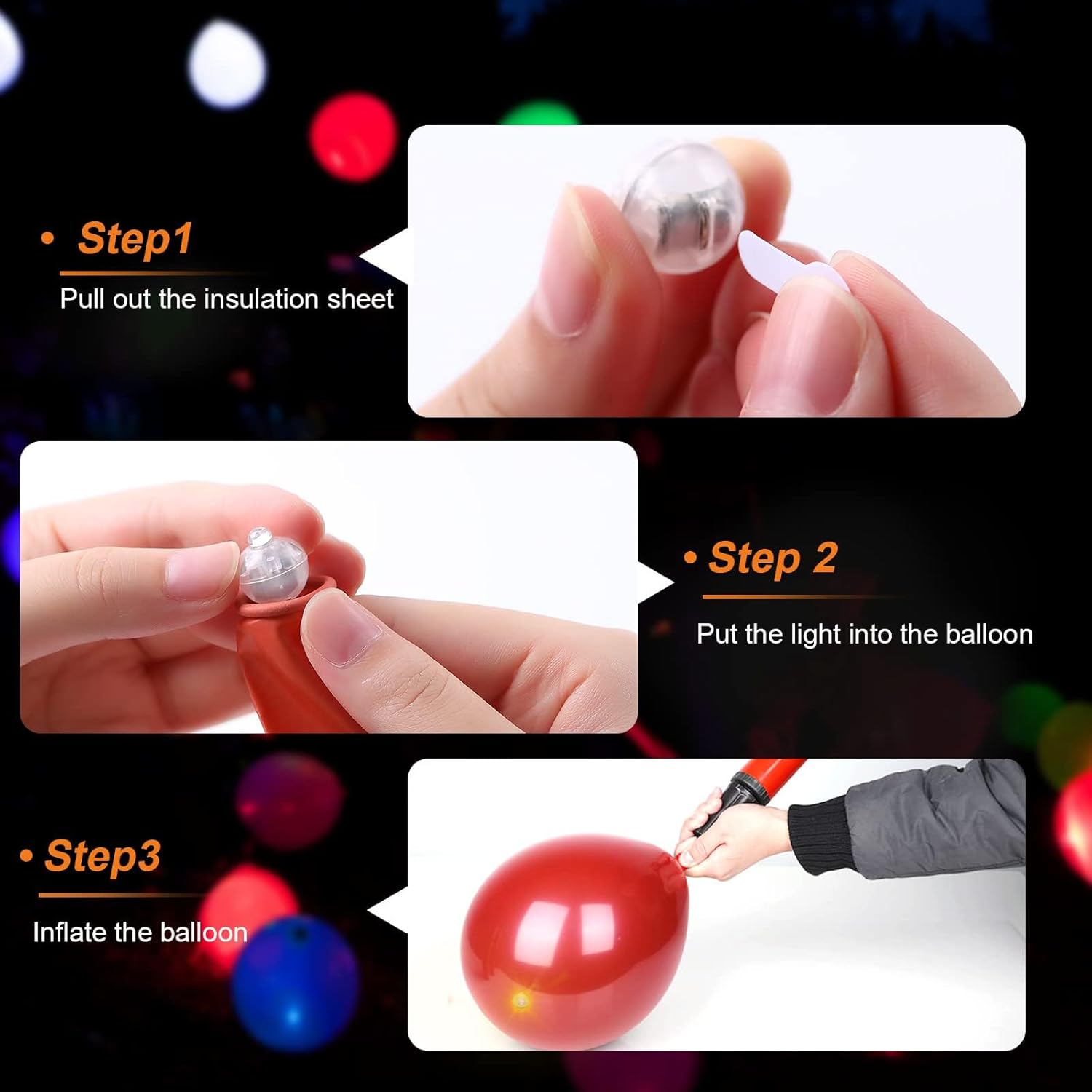 • Step1

Pull out the insulation sheet

• Step 2

Put the light into the balloon

• Step3

Inflate the balloon