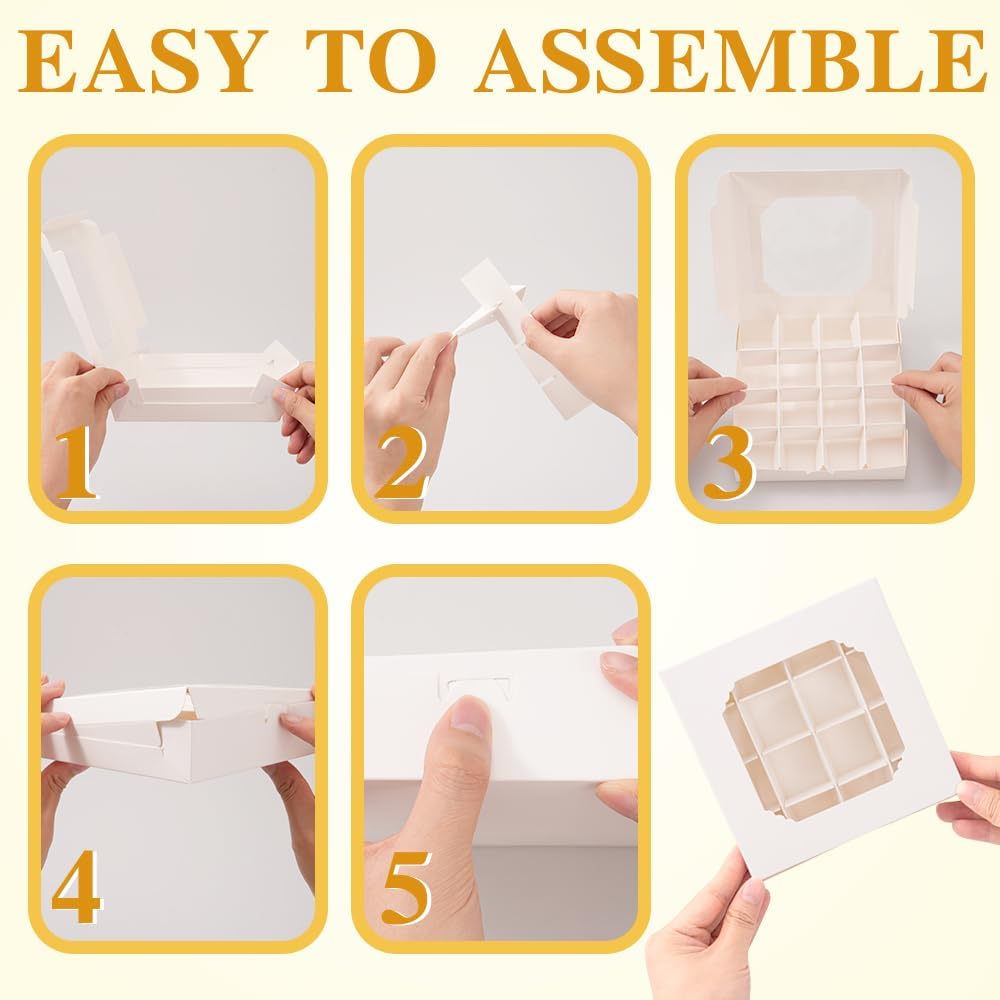 EASY TO ASSEMBLE

1

2

3

4

5