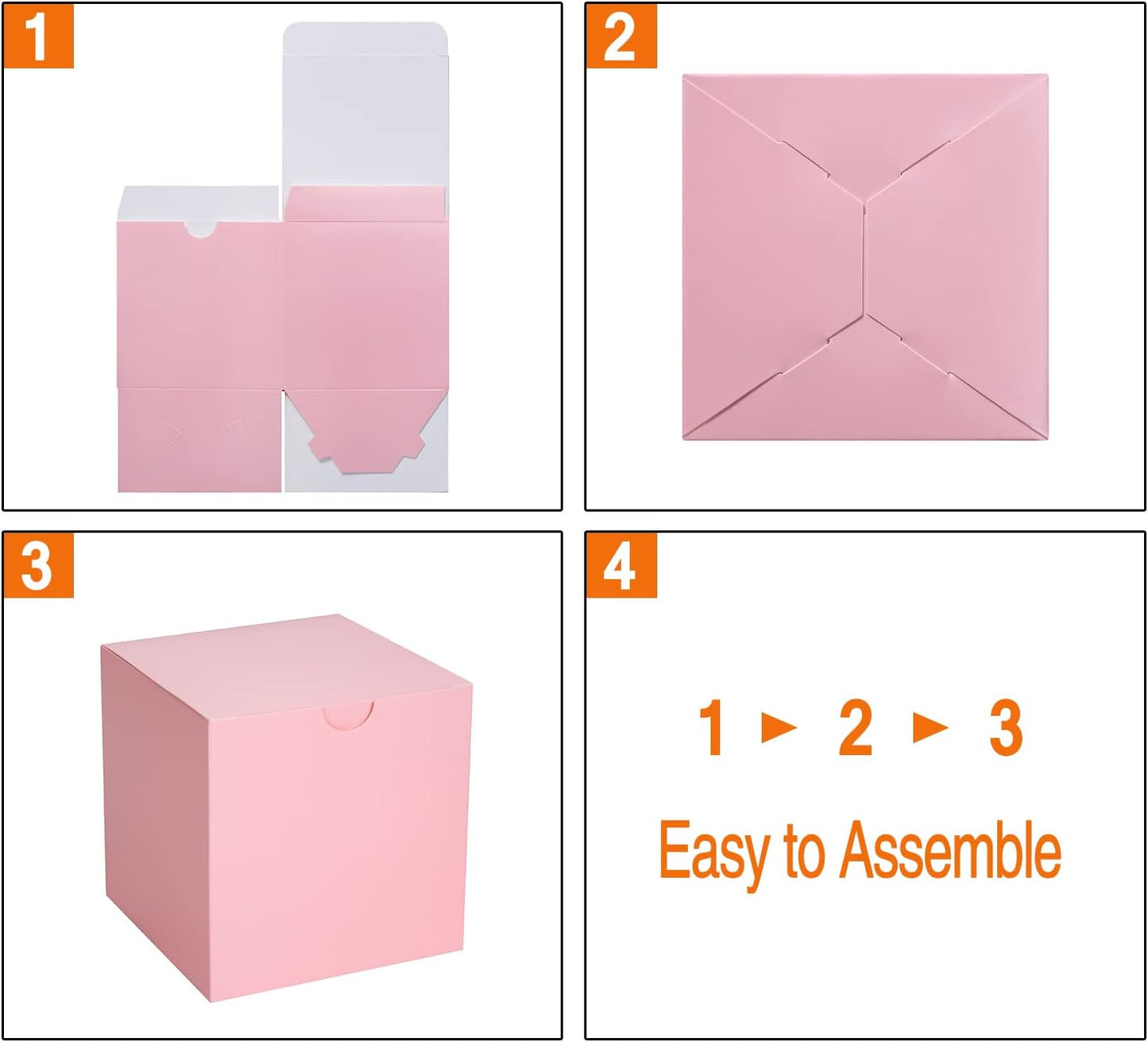 1

2

3

4

1 ► 2 ► 3

Easy to Assemble