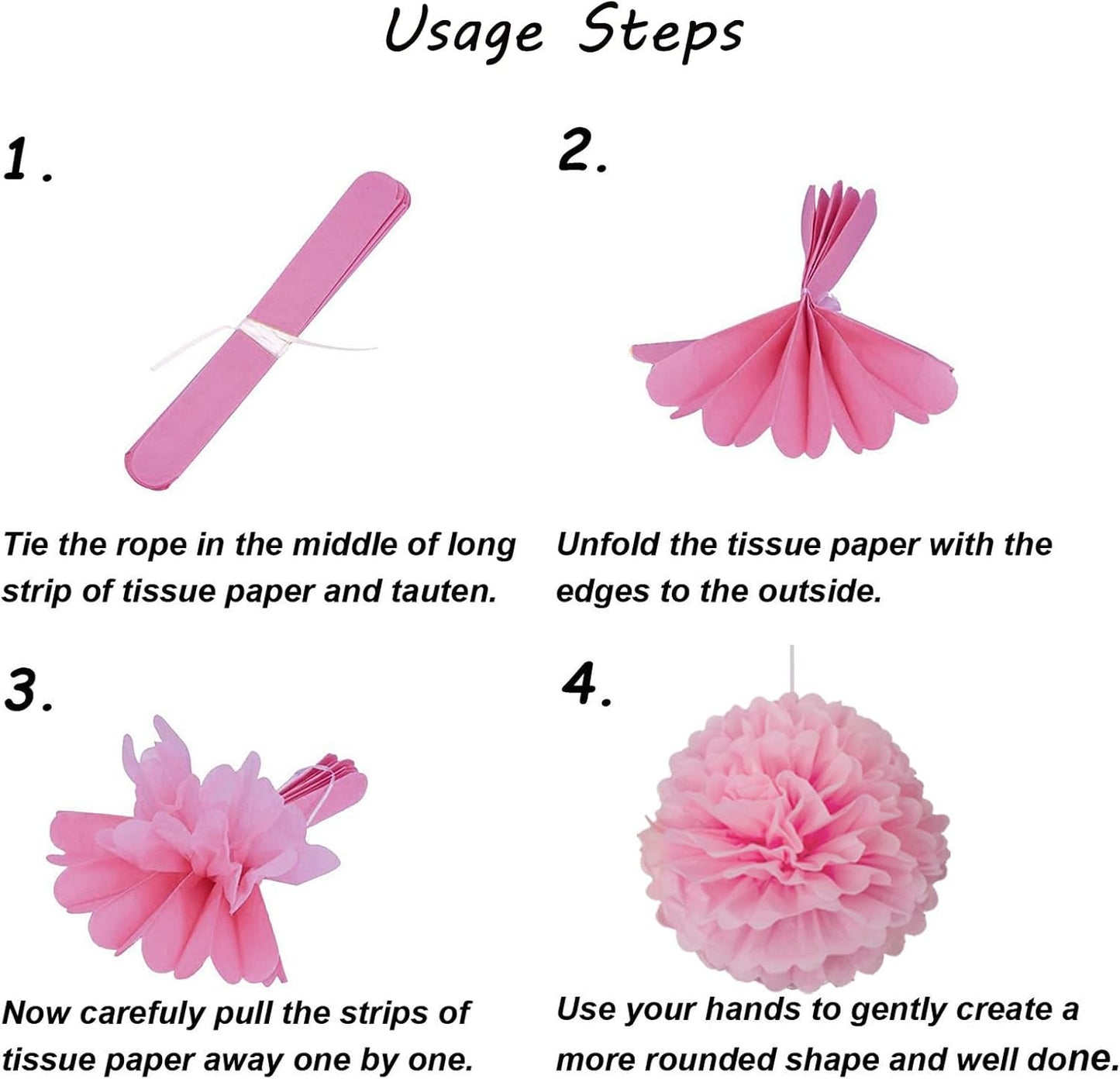 Usage Steps

1.

Tie the rope in the middle of long strip of tissue paper and tauten.

2.

Unfold the tissue paper with the edges to the outside.

3.

Now carefuly pull the strips of tissue paper away one by one.

4.

Use your hands to gently create a more rounded shape and well done.