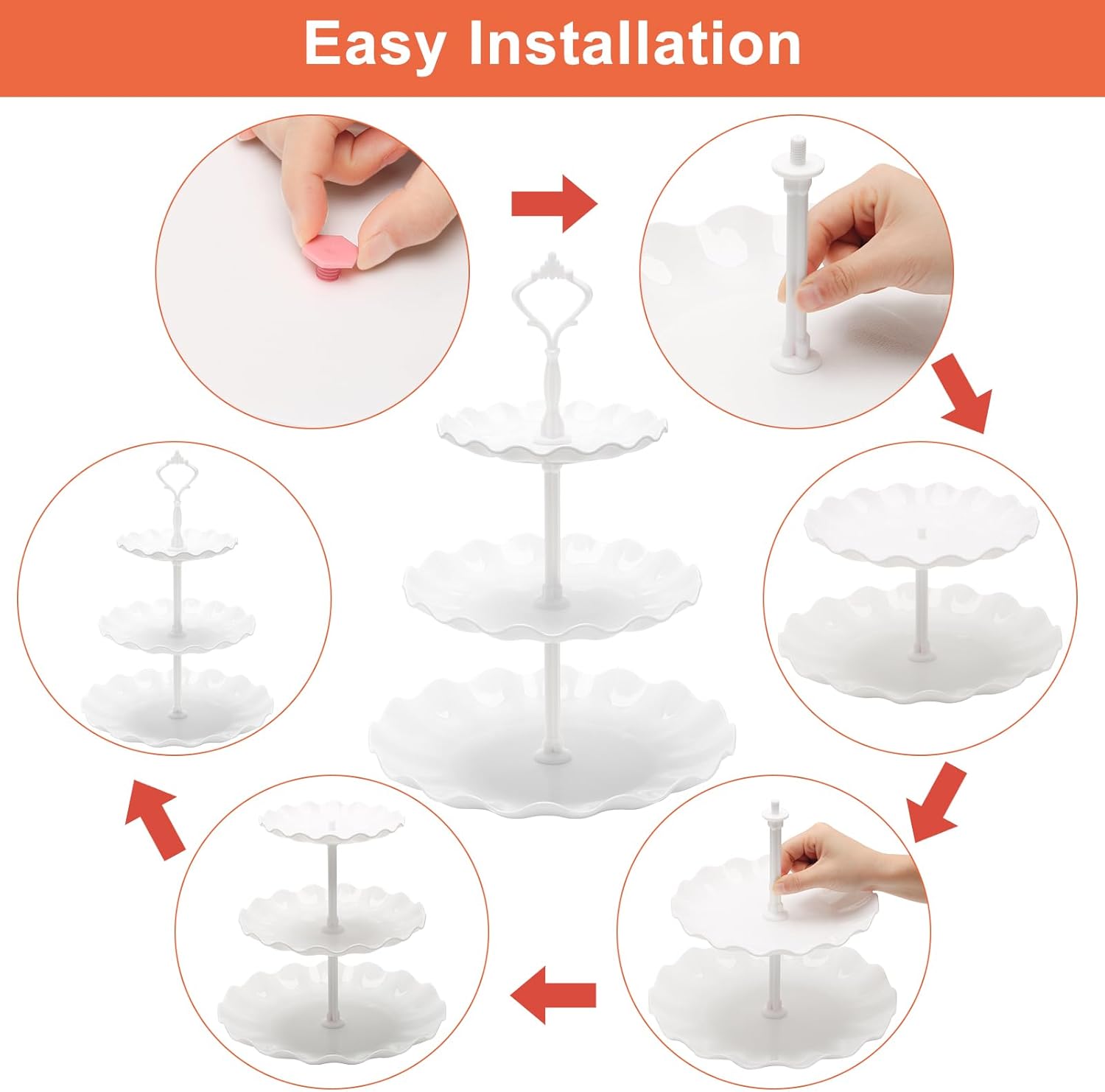 Easy Installation