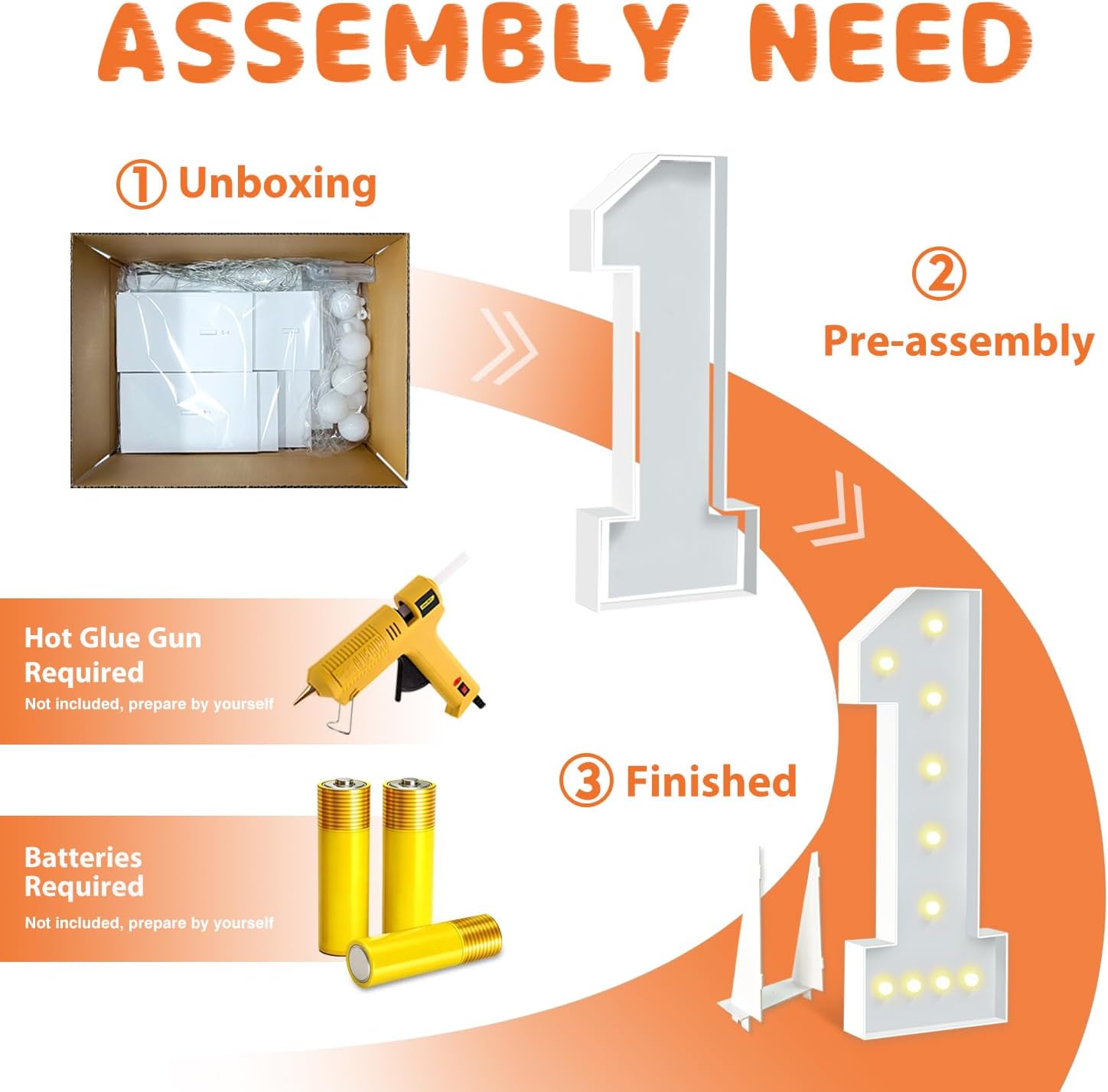 ASSEMBLY NEED

① Unboxing

② Pre-assembly

Hot Glue Gun Required
Not included, prepare by yourself

③ Finished

Batteries Required
Not included, prepare by yourself