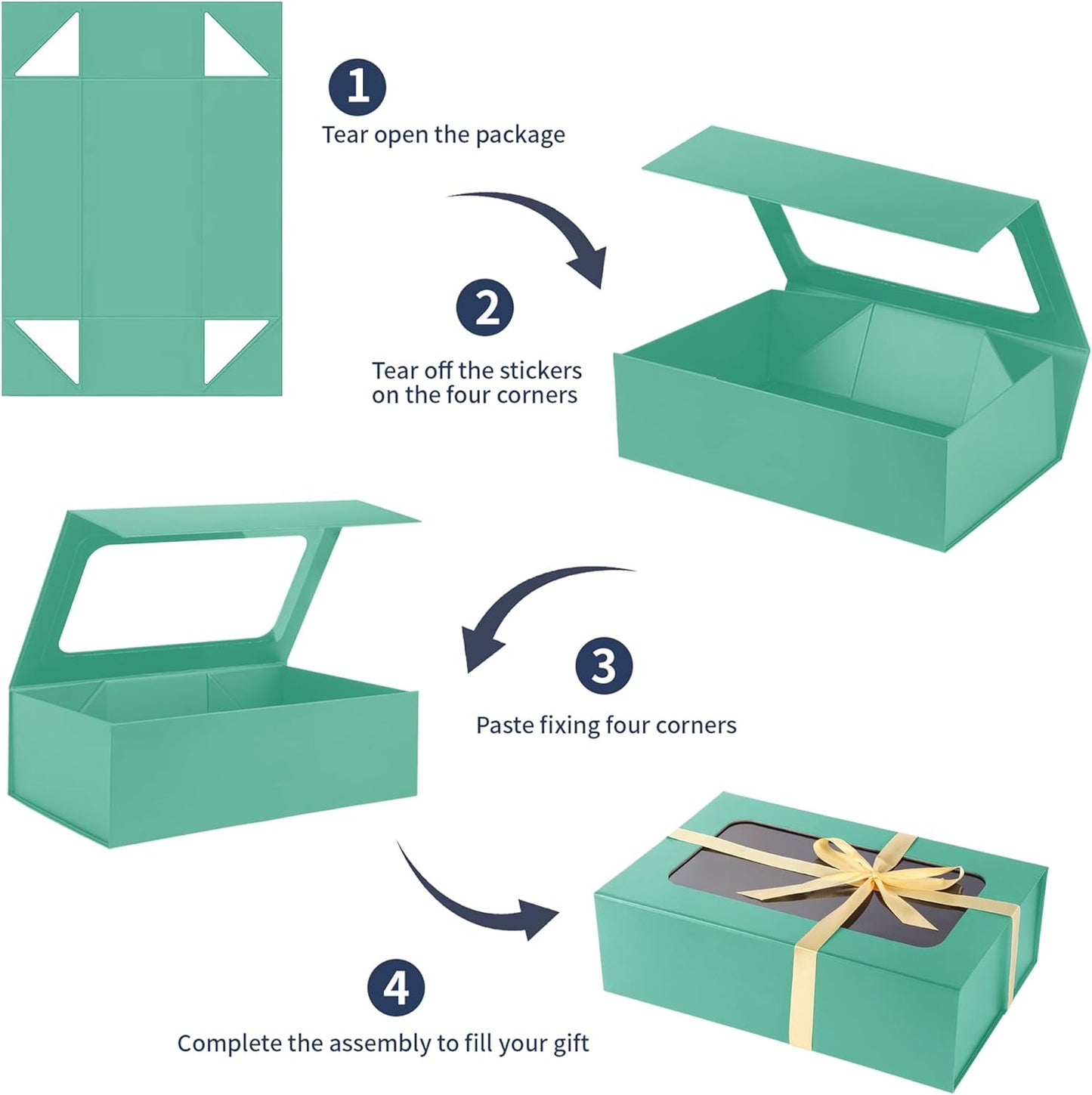 1
Tear open the package

2
Tear off the stickers on the four corners

3
Paste fixing four corners

4
Complete the assembly to fill your gift