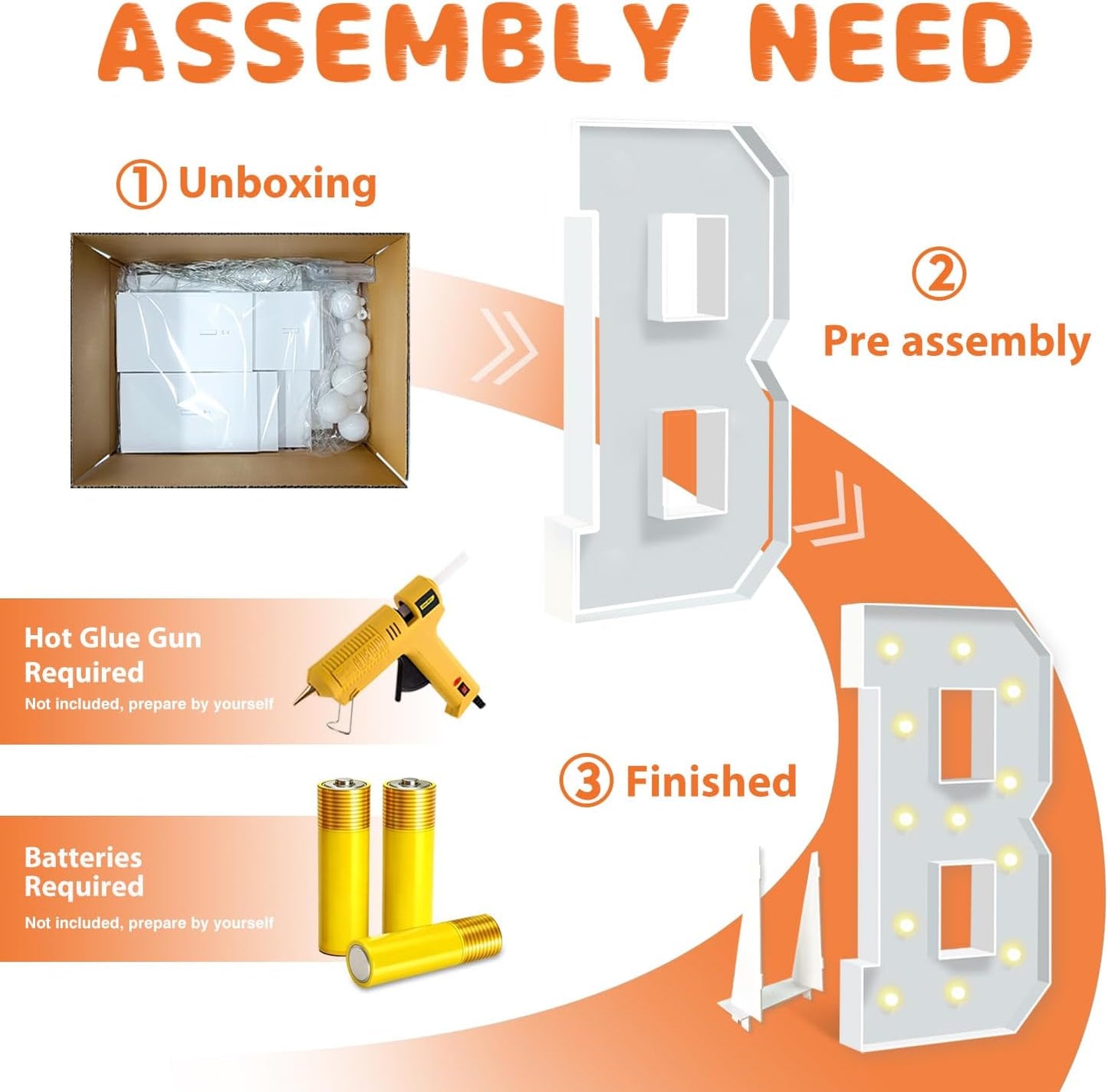 ASSEMBLY NEED

① Unboxing

② Pre assembly

Hot Glue Gun Required
Not included, prepare by yourself

③ Finished

Batteries Required
Not included, prepare by yourself