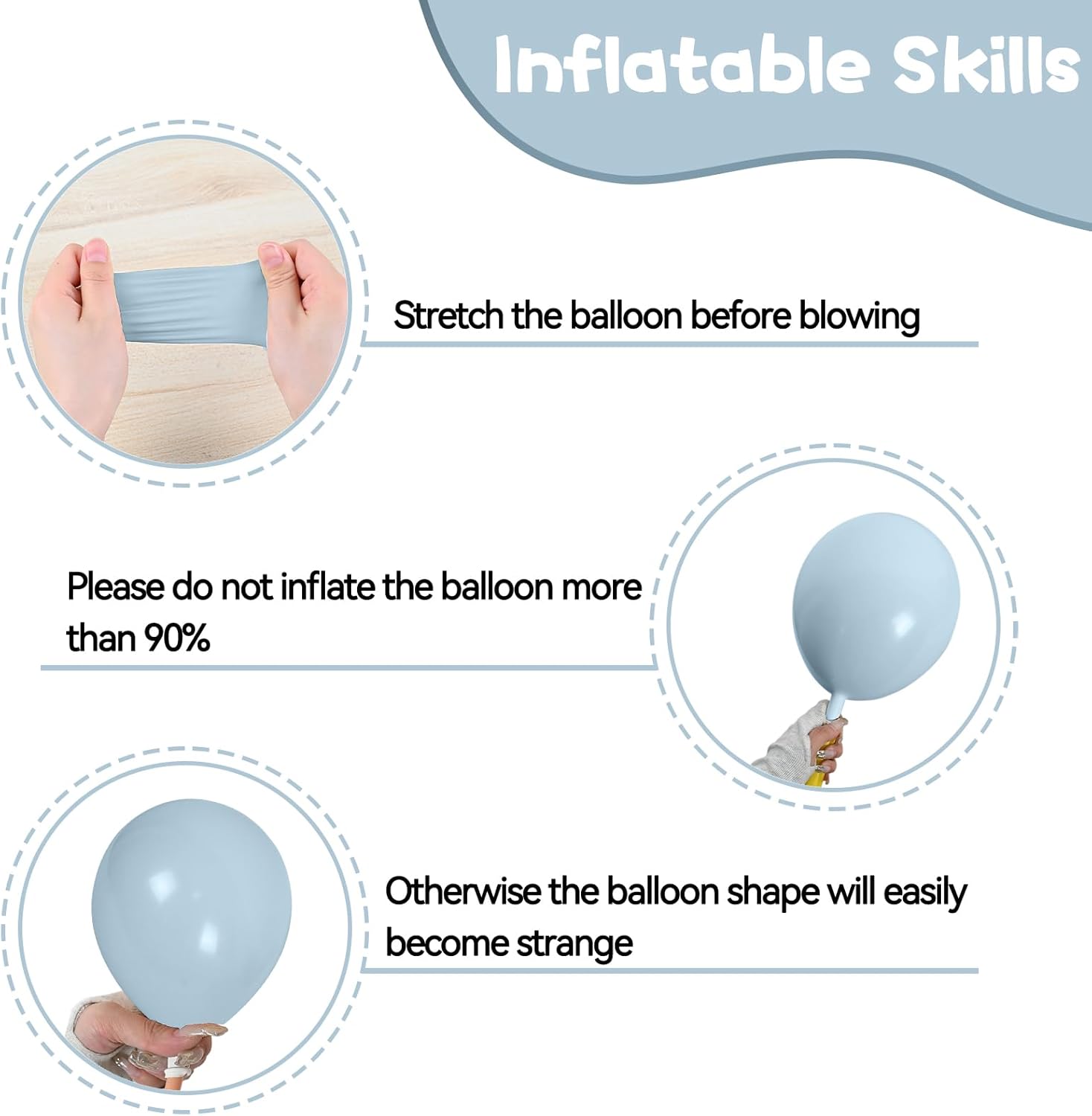 Inflatable Skills

Stretch the balloon before blowing

Please do not inflate the balloon more than 90%

Otherwise the balloon shape will easily become strange