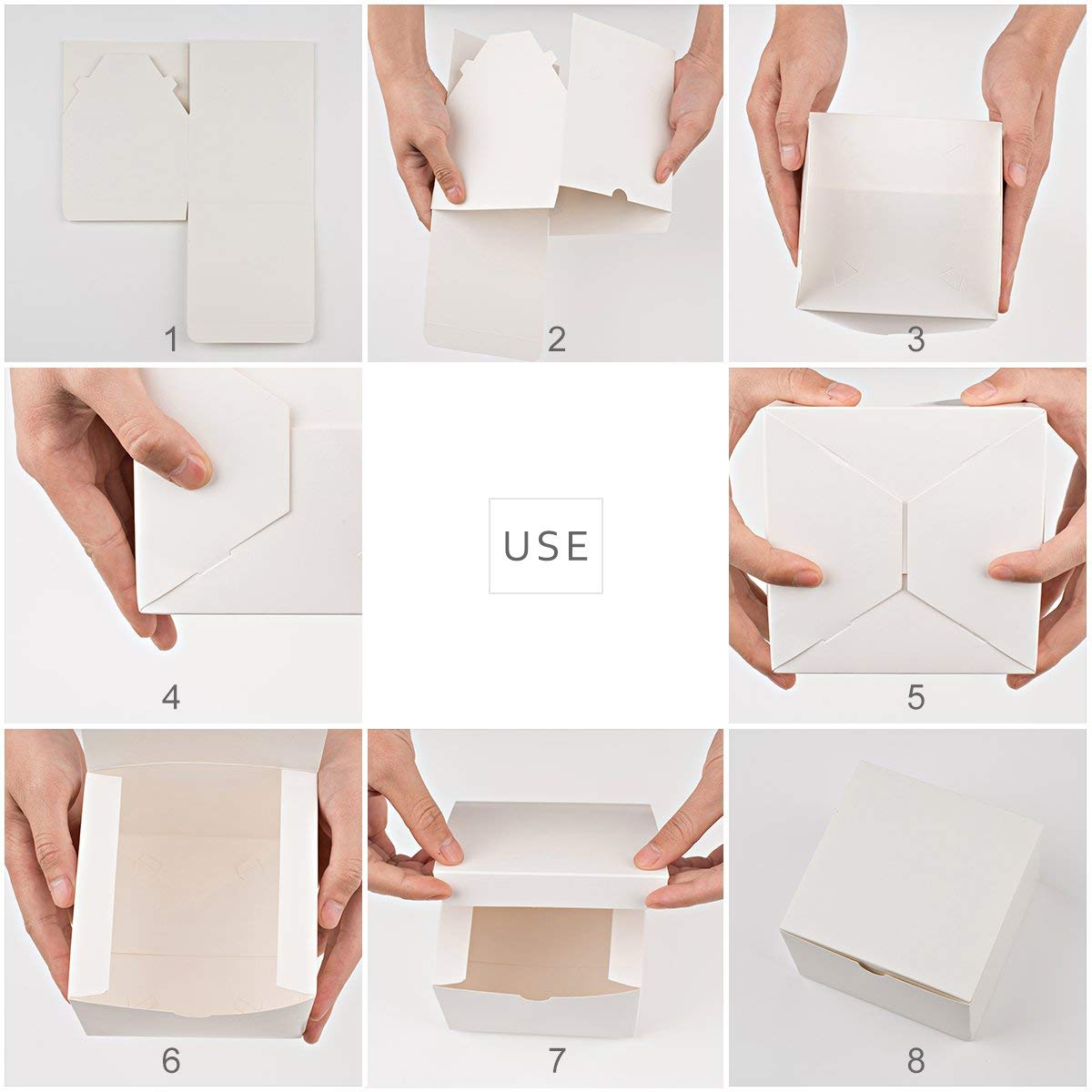 1

2

3

4

USE

5

6

7

8