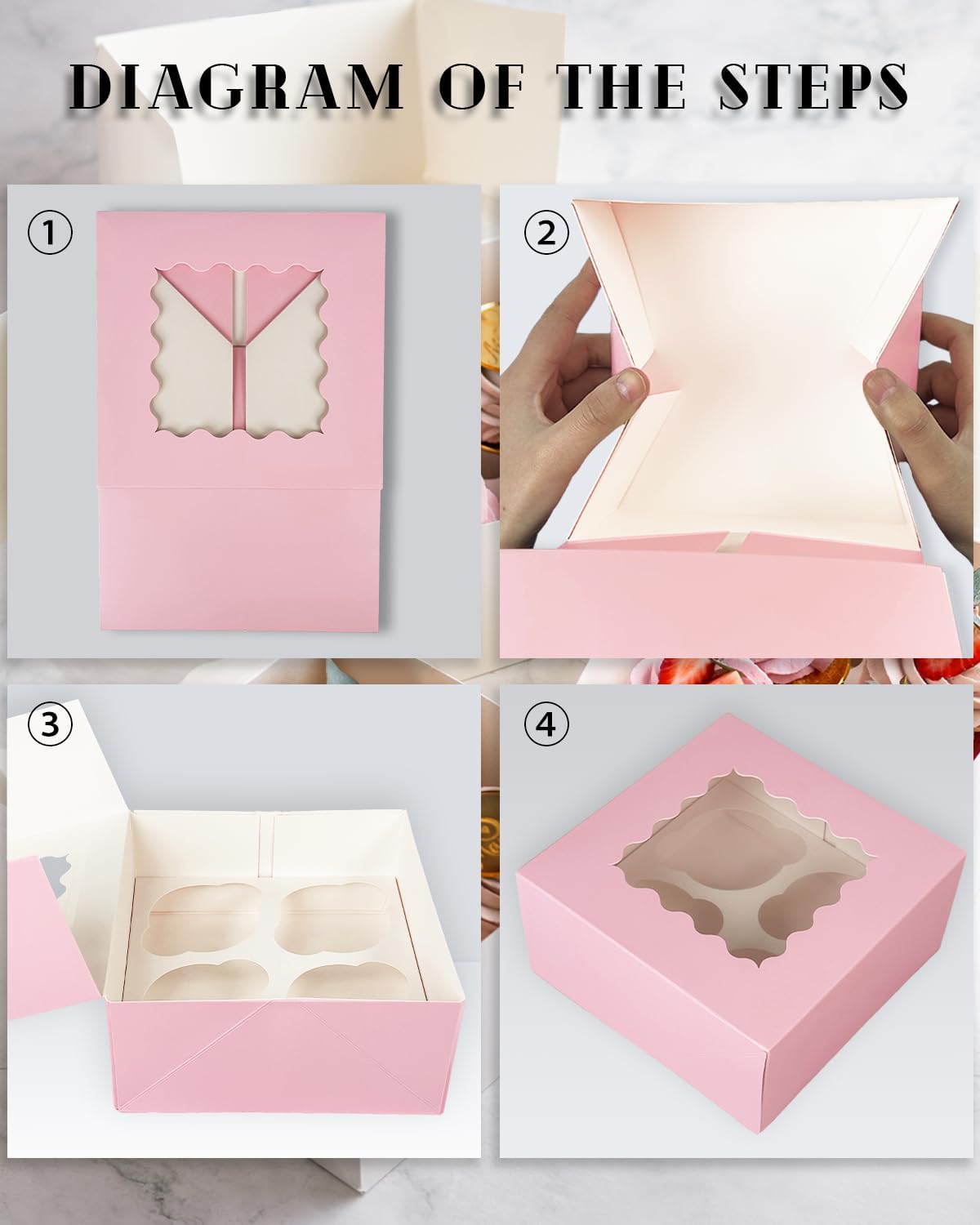 DIAGRAM OF THE STEPS

①

②

③

④