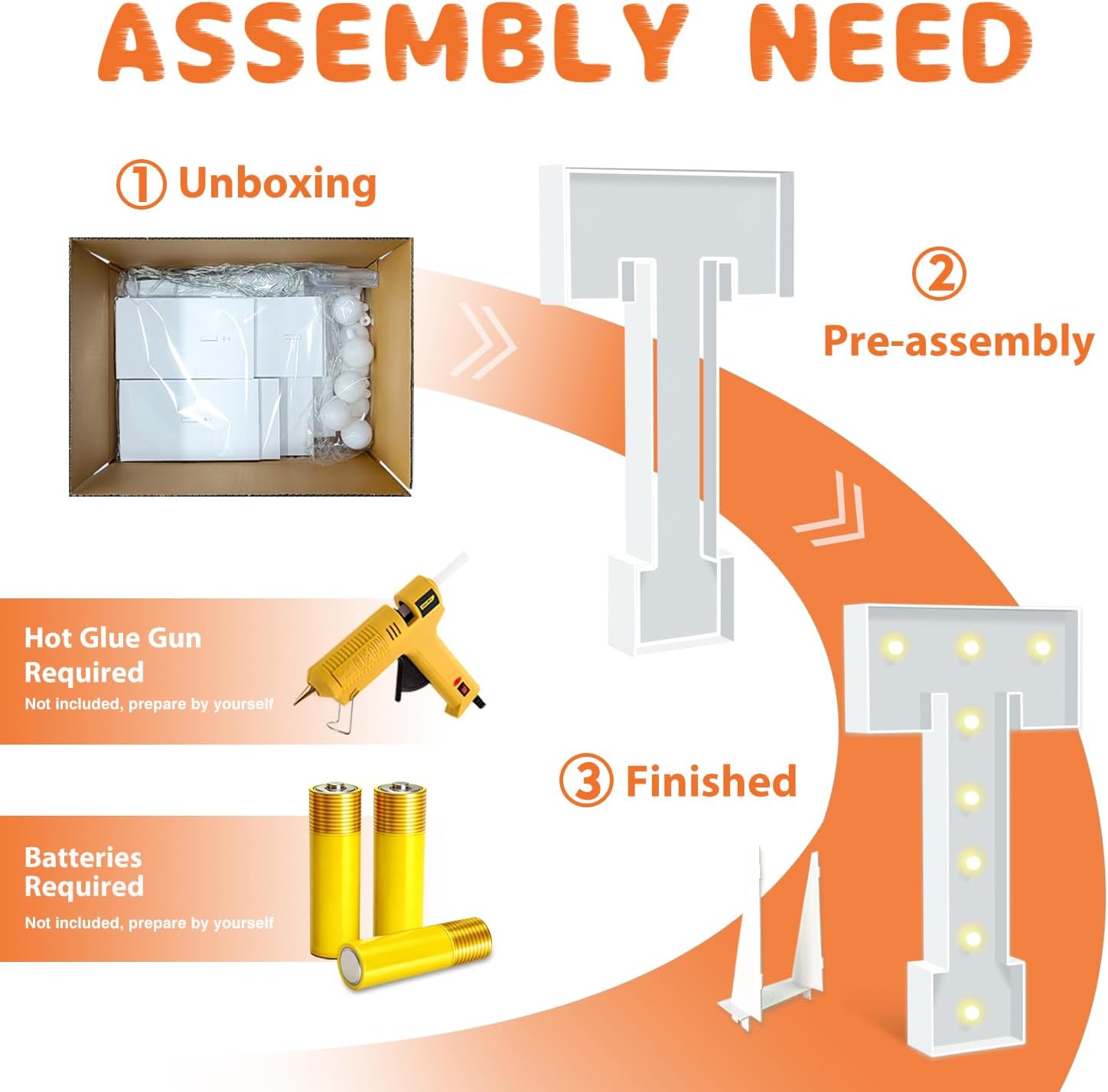 ASSEMBLY NEED

① Unboxing

② Pre-assembly

Hot Glue Gun Required
Not included, prepare by yourself

③ Finished

Batteries Required
Not included, prepare by yourself