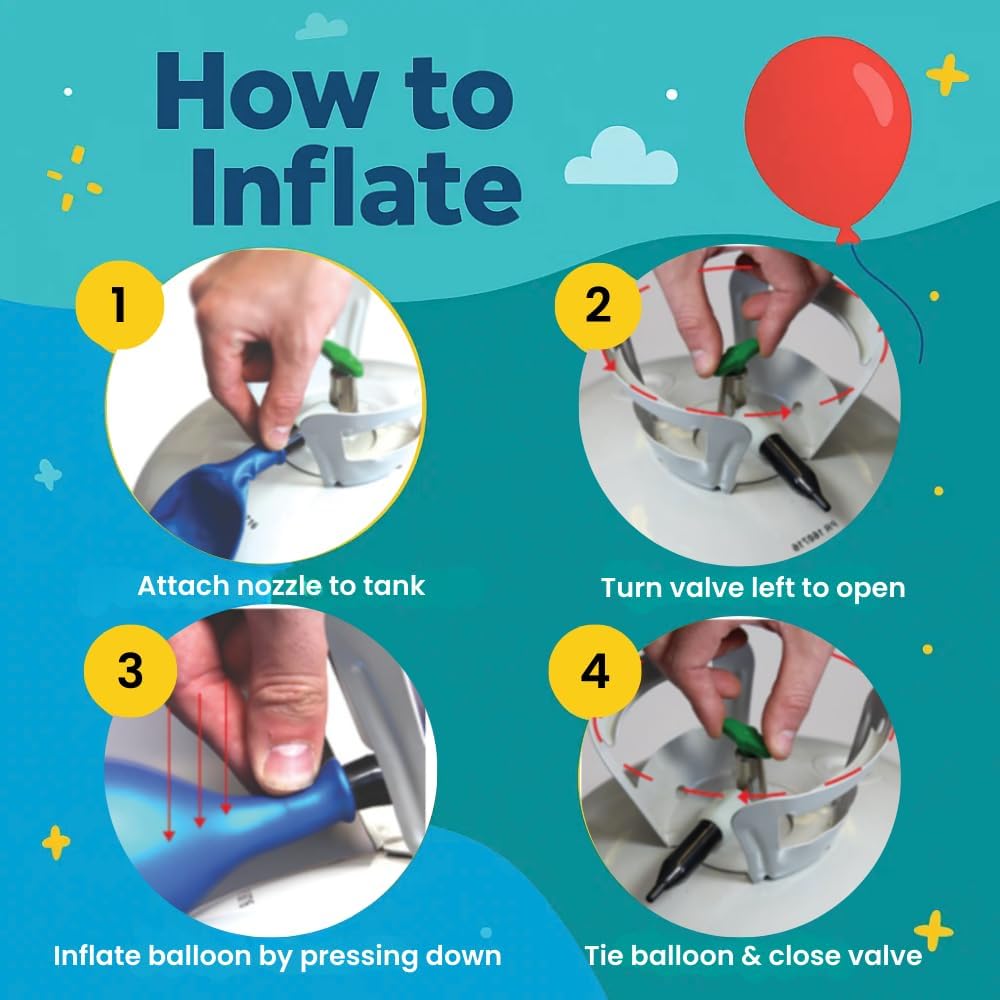 How to Inflate

1

Attach nozzle to tank

2

Turn valve left to open

3

Inflate balloon by pressing down

4

Tie balloon & close valve