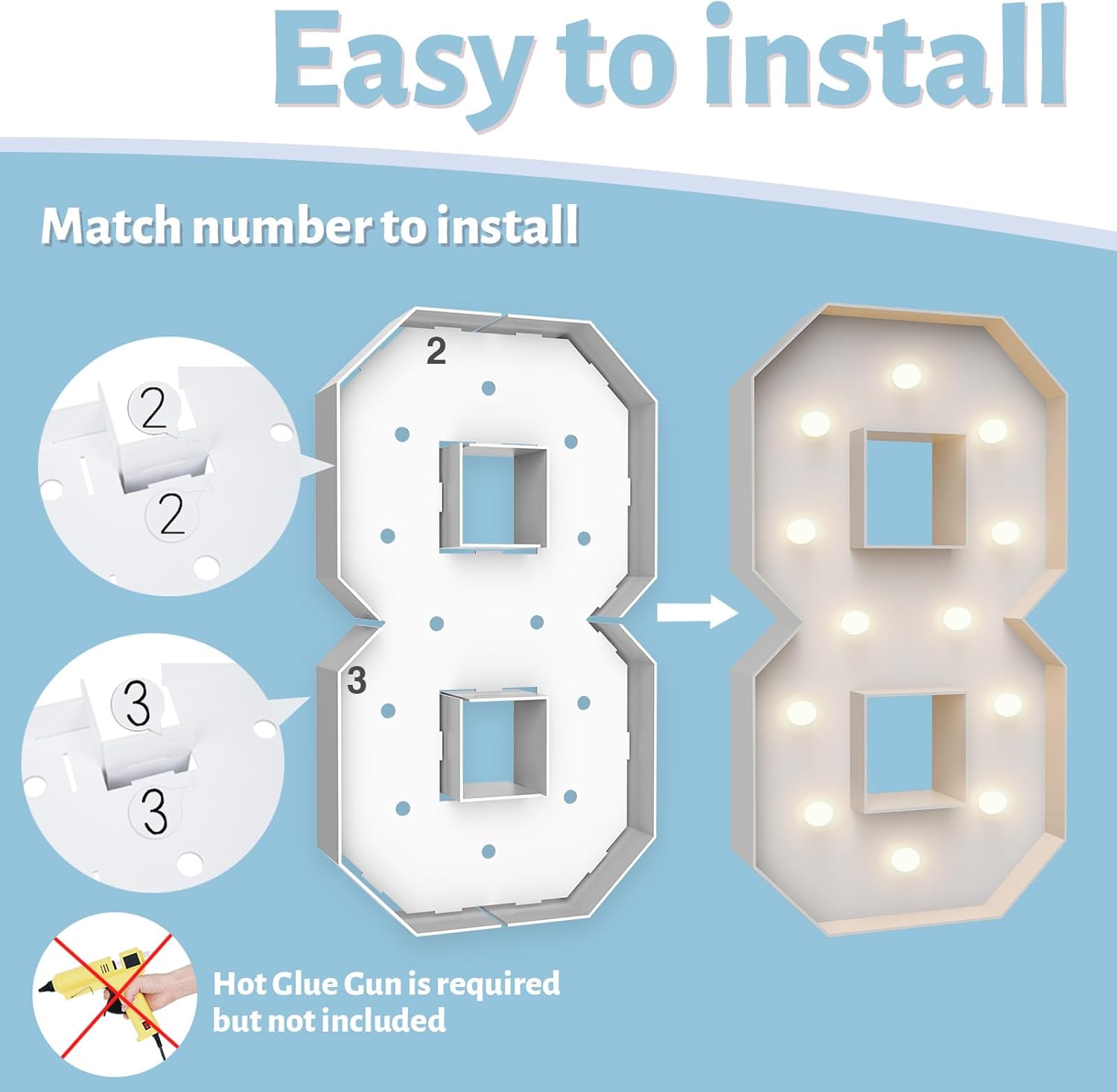 Easy to install

Match number to install

2

2

2

3

3

3

Hot Glue Gun is required but not included