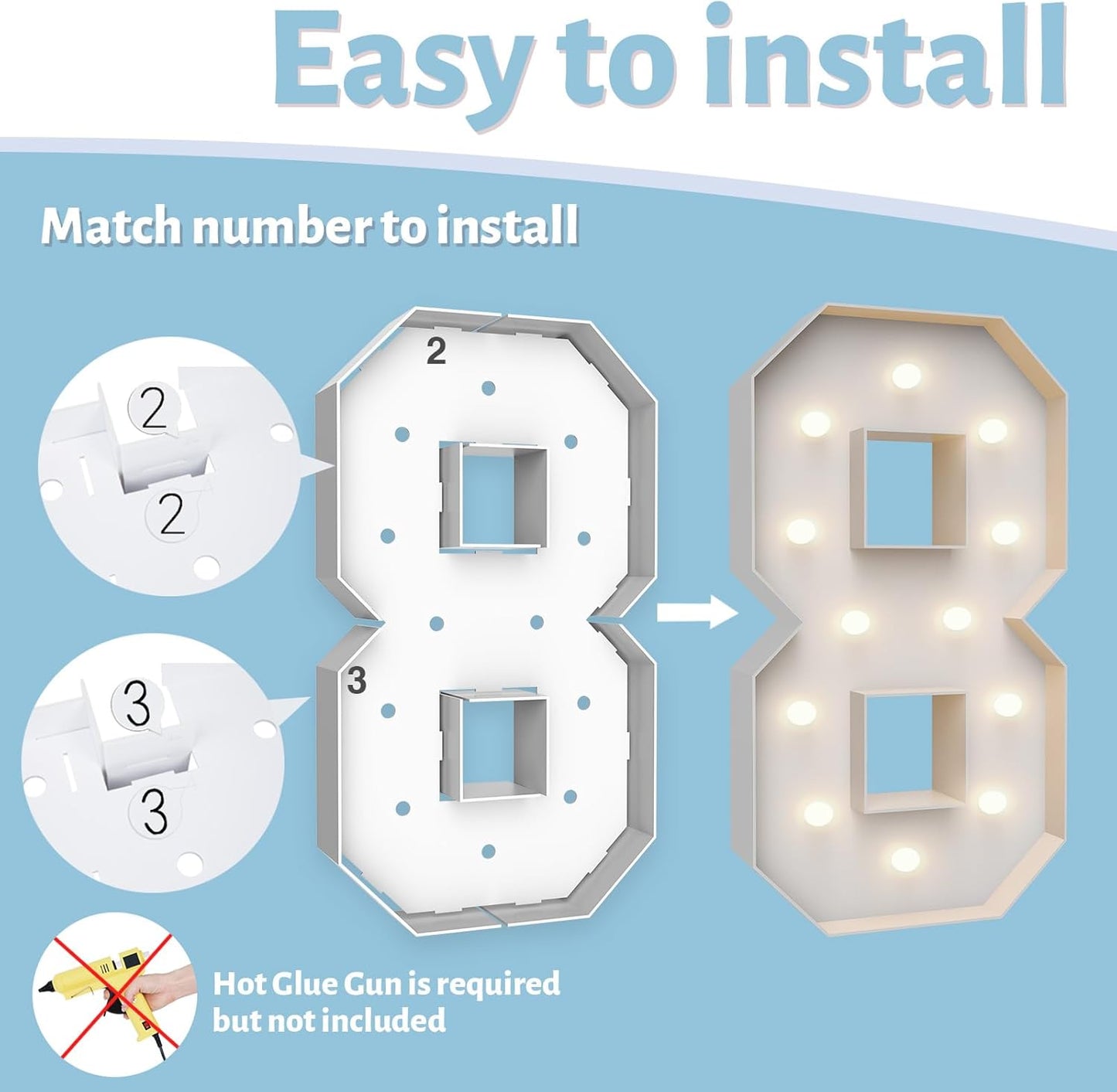 Easy to install

Match number to install

2

2

2

3

3

3

Hot Glue Gun is required but not included