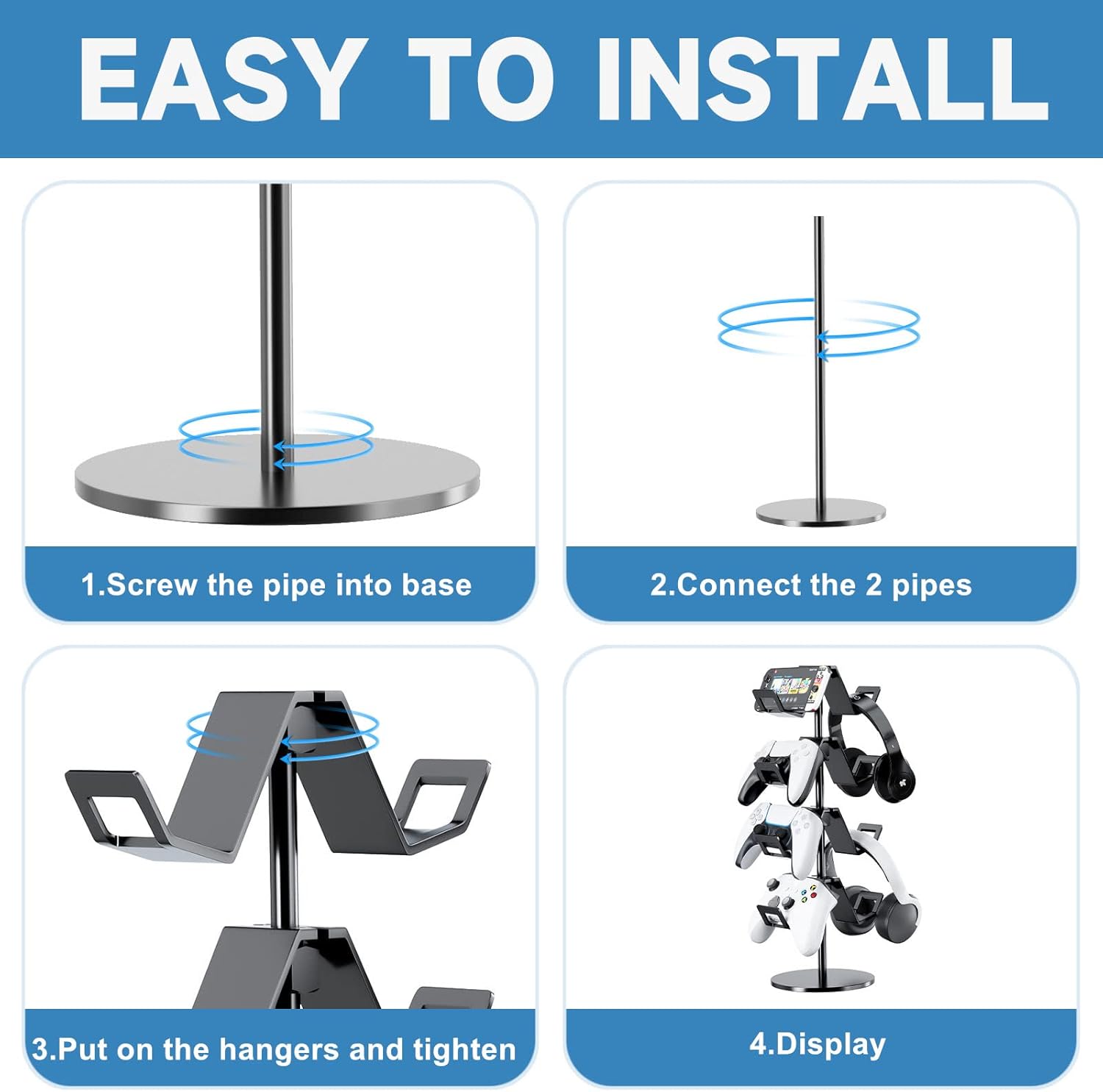 EASY TO INSTALL

1.Screw the pipe into base

2.Connect the 2 pipes

3.Put on the hangers and tighten

4.Display