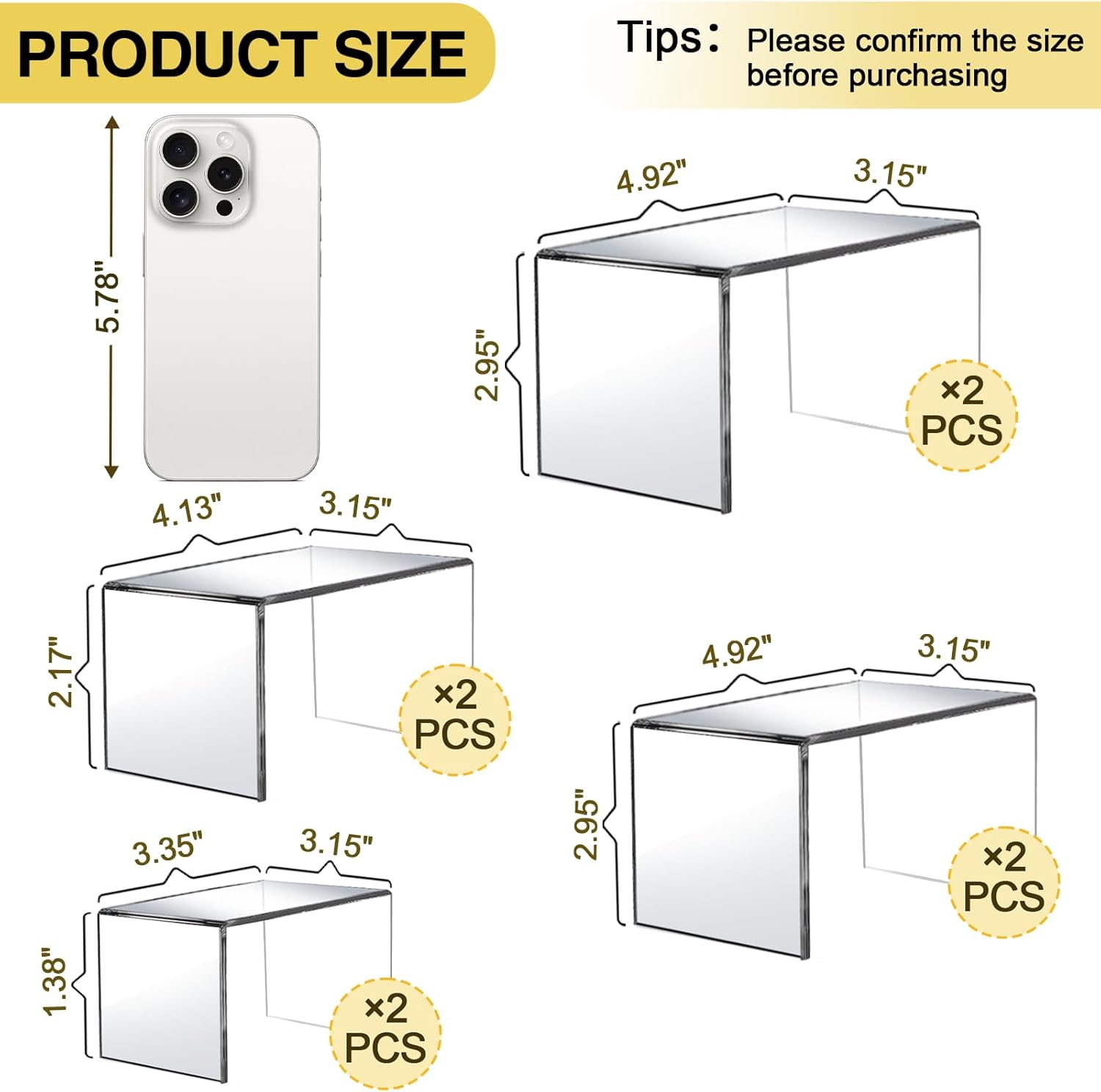 PRODUCT SIZE

Tips: Please confirm the size before purchasing

5.78"

4.92" 3.15"

2.95"

×2 PCS

4.13" 3.15"

2.17"

×2 PCS

4.92" 3.15"

2.95"

×2 PCS

3.35" 3.15"

1.38"

×2 PCS