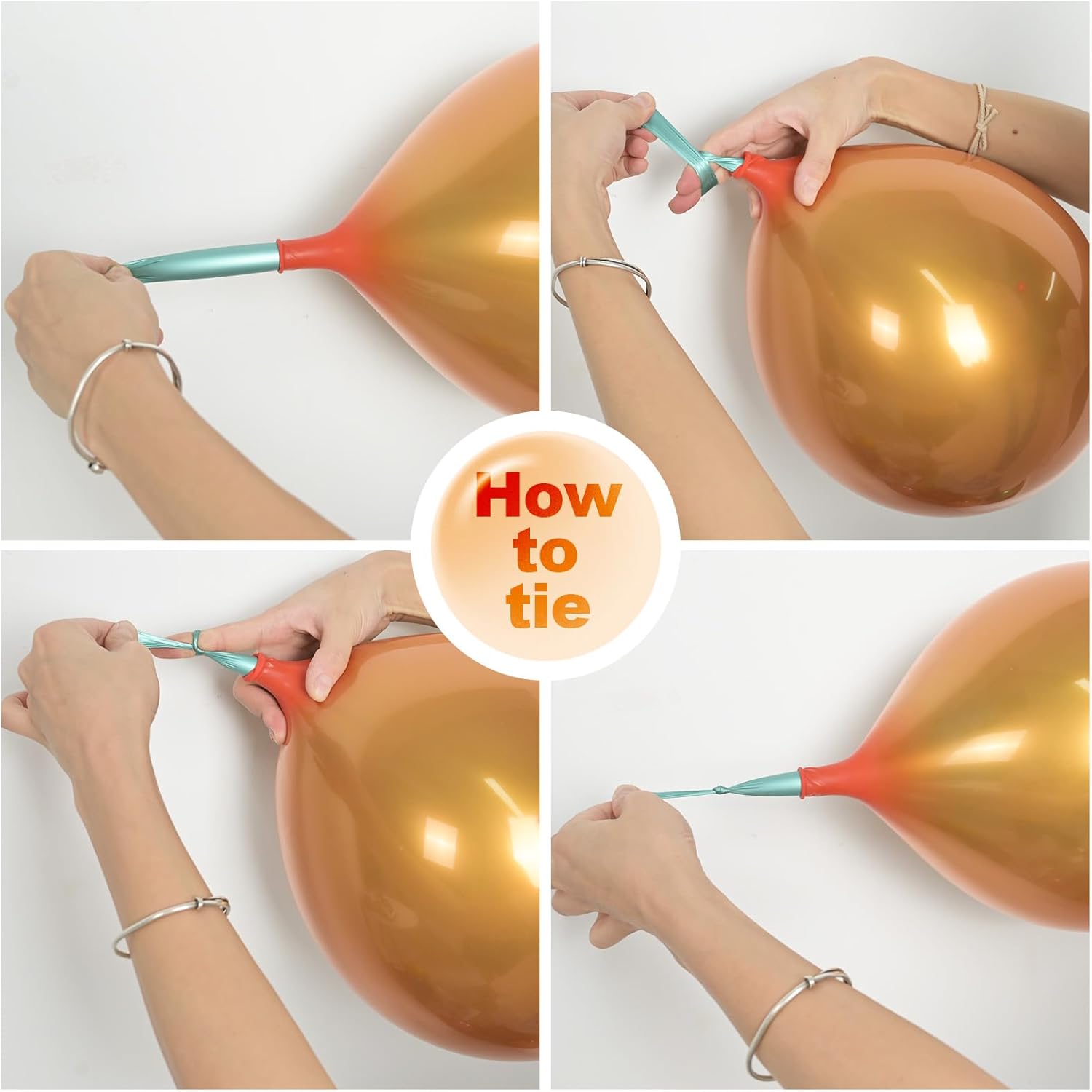 How to tie