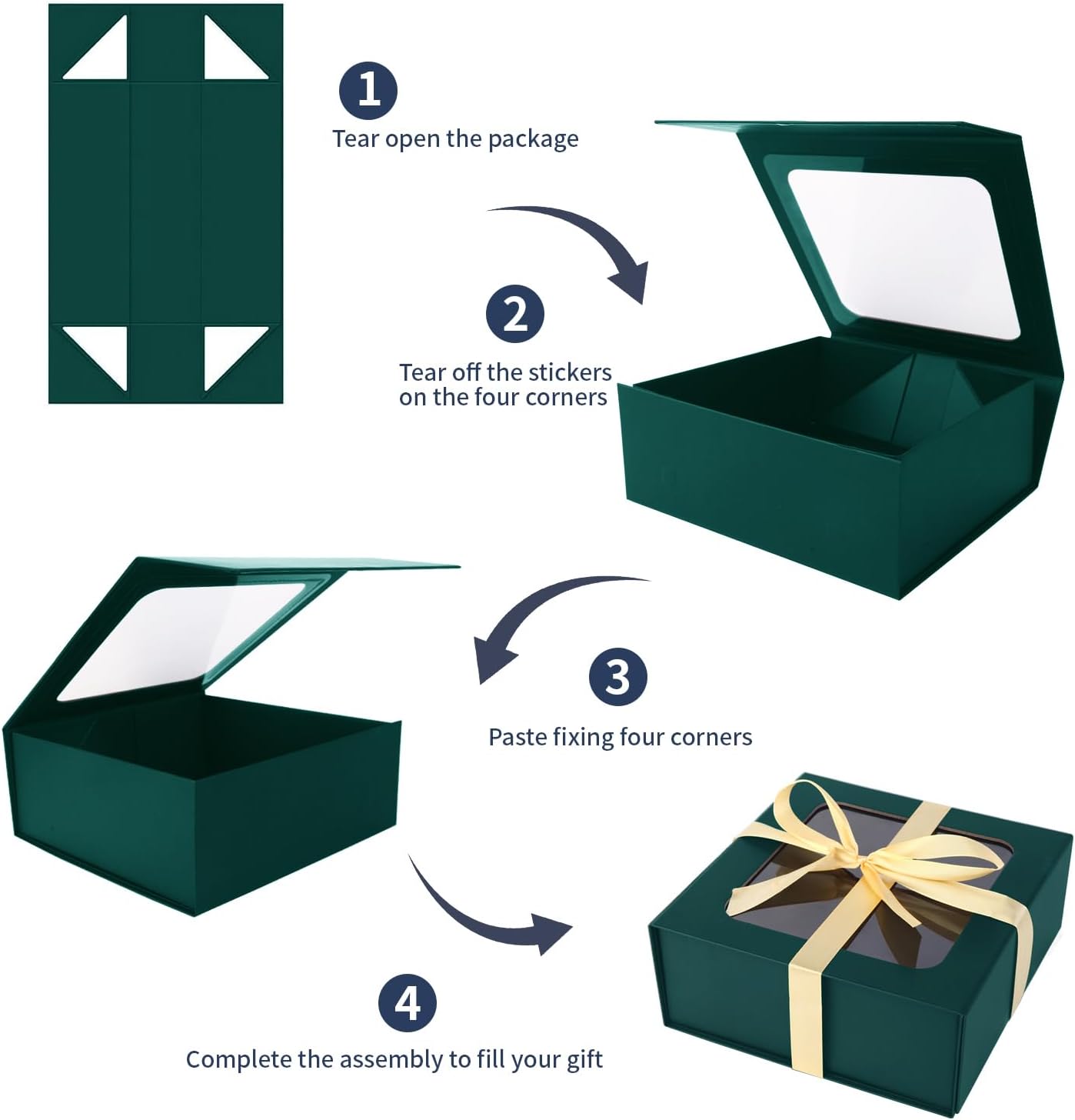 1
Tear open the package

2
Tear off the stickers on the four corners

3
Paste fixing four corners

4
Complete the assembly to fill your gift