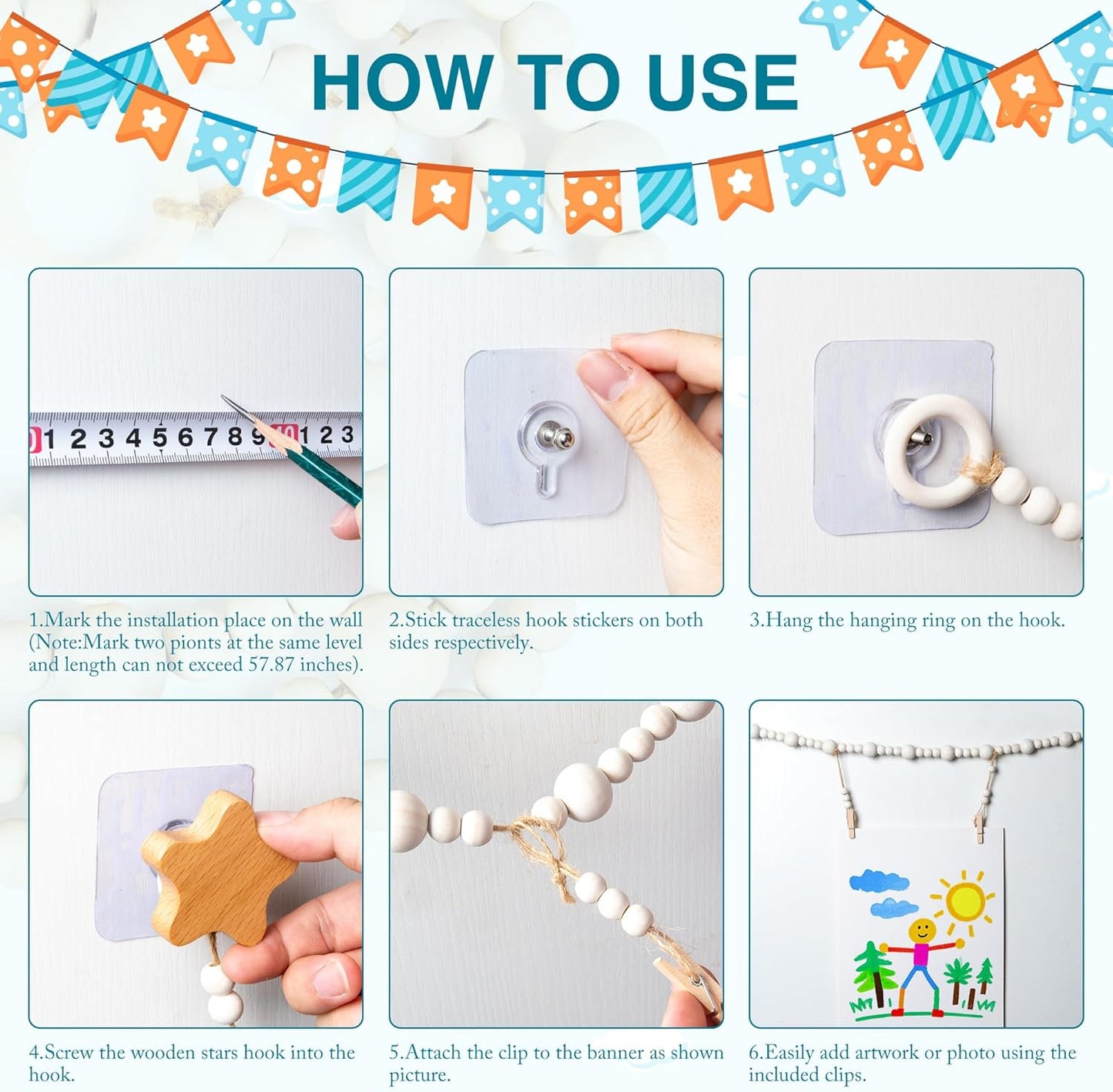 HOW TO USE

1 2 3 4 5 6 7 8 9 10 1 2 3

1.Mark the installation place on the wall (Note:Mark two pionts at the same level and length can not exceed 57.87 inches).

2.Stick traceless hook stickers on both sides respectively.

3.Hang the hanging ring on the hook.

4.Screw the wooden stars hook into the hook.

5.Attach the clip to the banner as shown picture.

6.Easily add artwork or photo using the included clips.