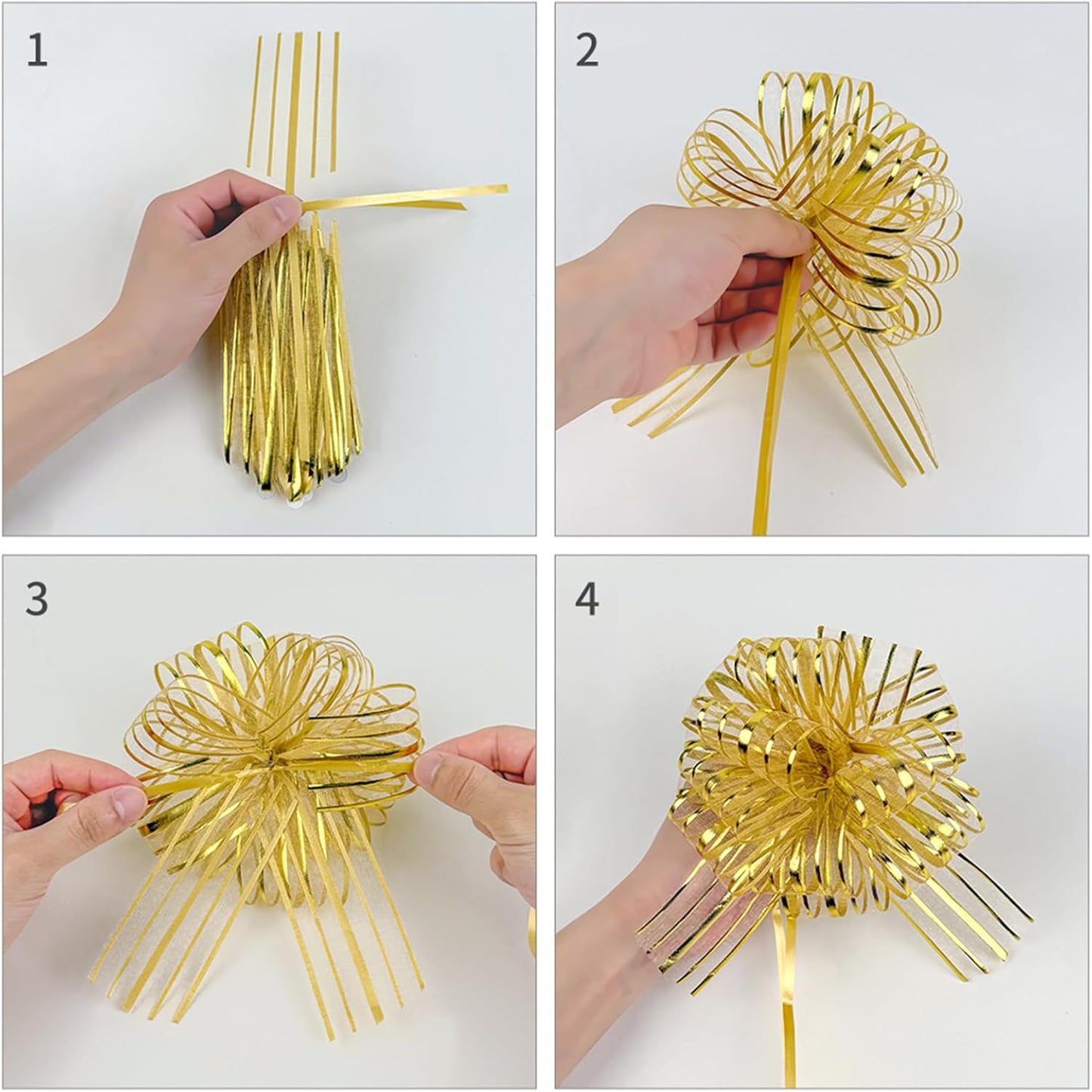 1

2

3

4