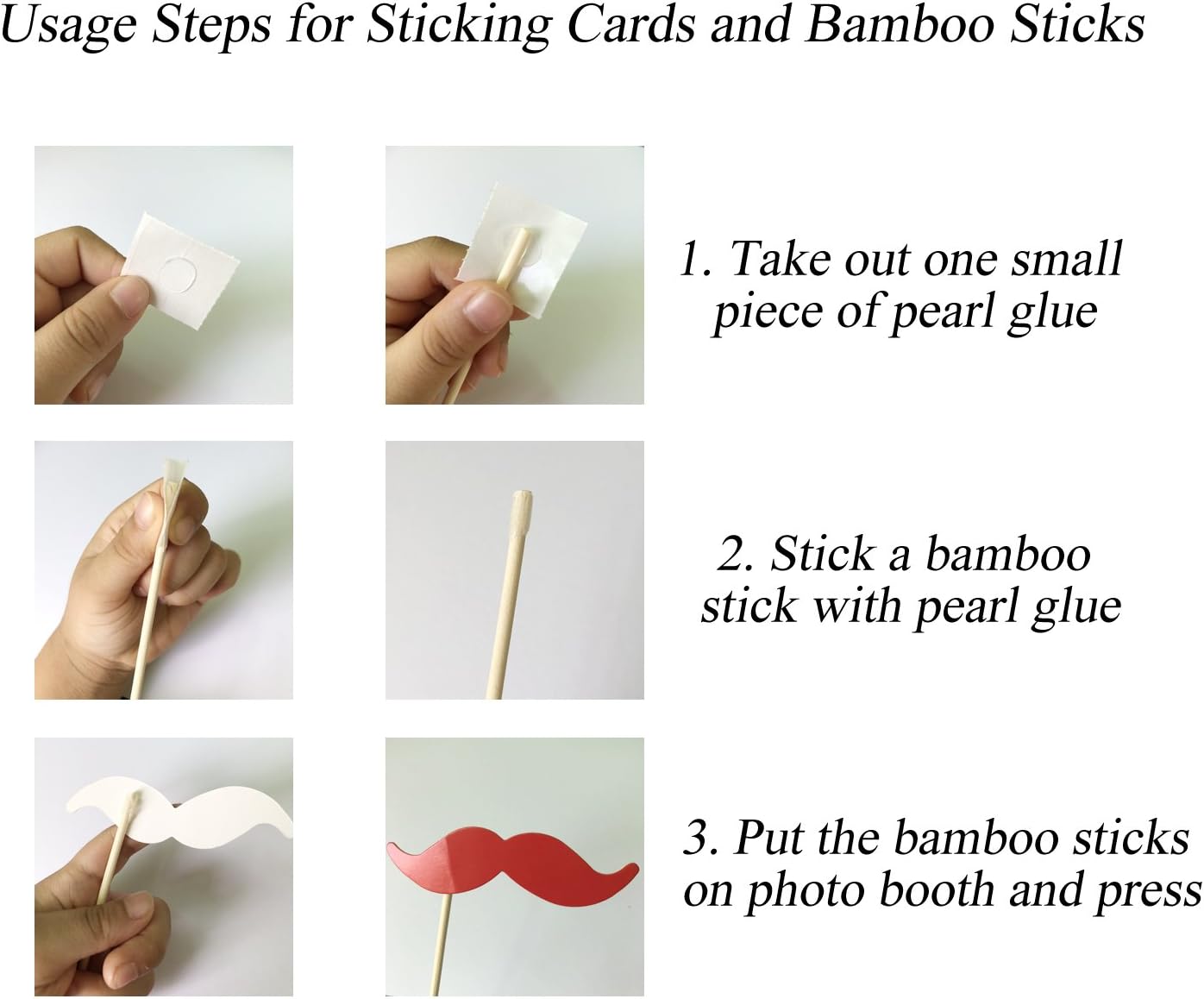 Usage Steps for Sticking Cards and Bamboo Sticks

1. Take out one small piece of pearl glue

2. Stick a bamboo stick with pearl glue

3. Put the bamboo sticks on photo booth and press