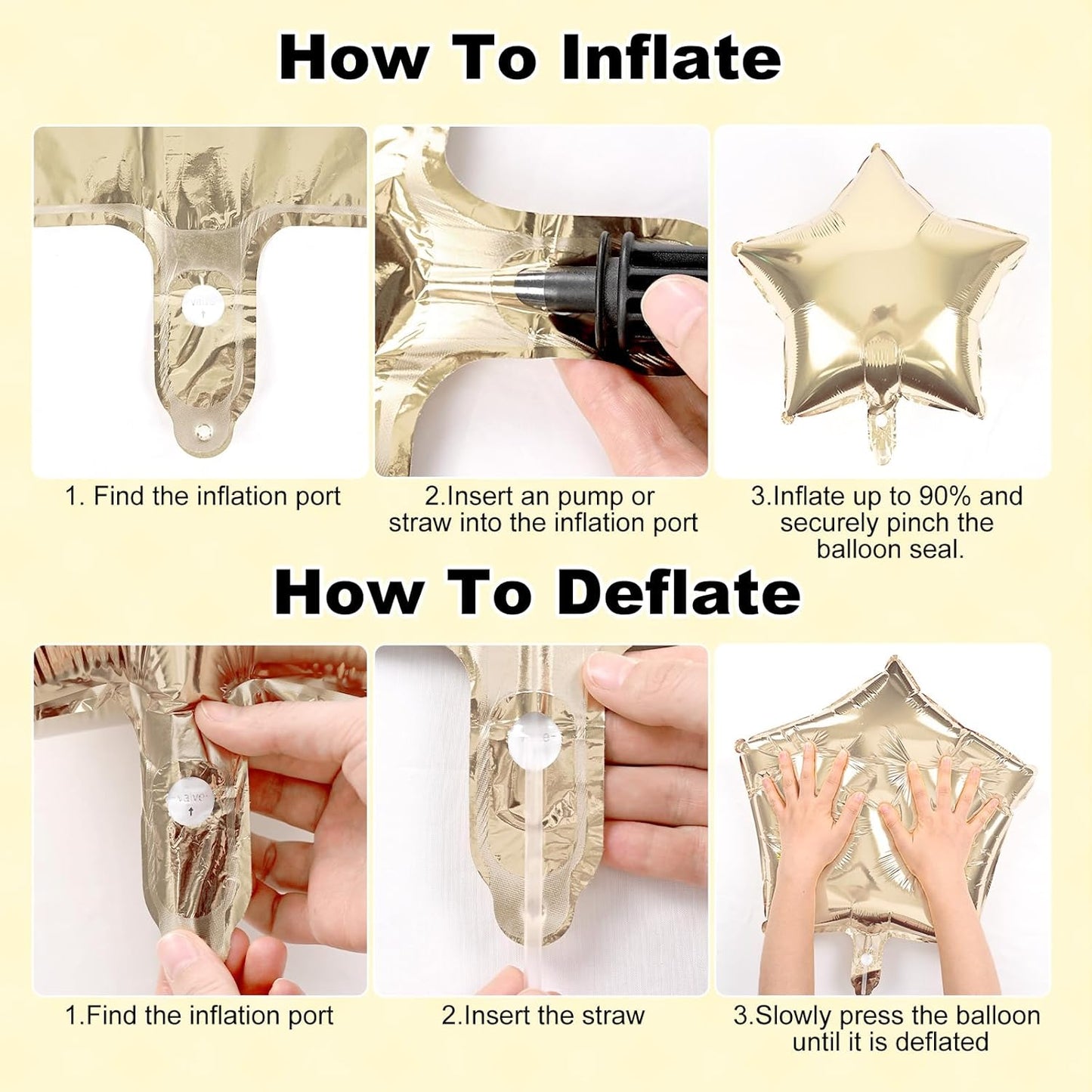 How To Inflate

valve

1. Find the inflation port

2.Insert an pump or straw into the inflation port

3.Inflate up to 90% and securely pinch the balloon seal.

How To Deflate

valve

1.Find the inflation port

2.Insert the straw

3.Slowly press the balloon until it is deflated