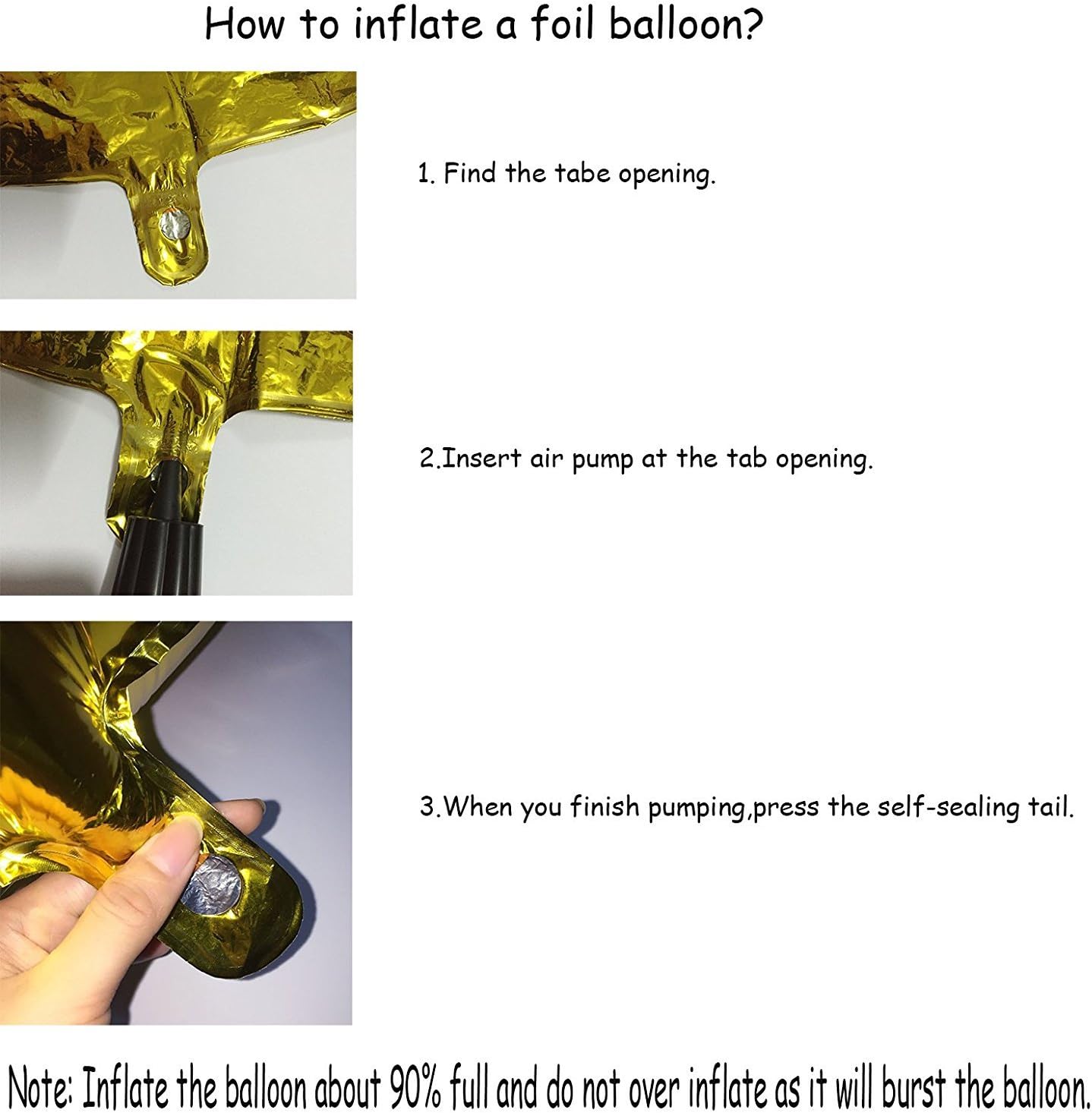 How to inflate a foil balloon?

1. Find the tabe opening.

2.Insert air pump at the tab opening.

3.When you finish pumping,press the self-sealing tail.

Note: Inflate the balloon about 90% full and do not over inflate as it will burst the balloon.