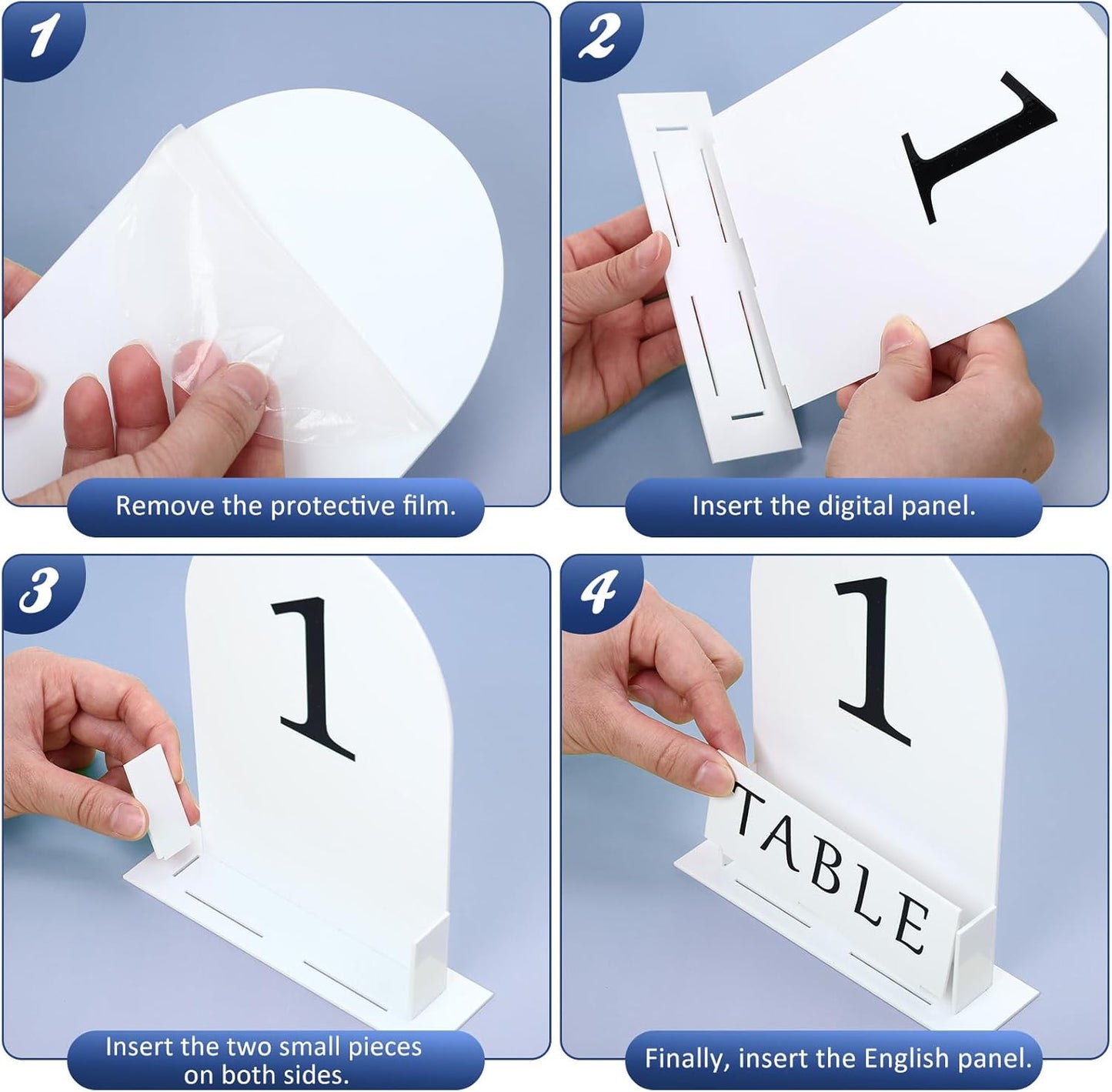 1

Remove the protective film.

2

1

Insert the digital panel.

3

1

Insert the two small pieces on both sides.

4

1

TABLE

Finally, insert the English panel.