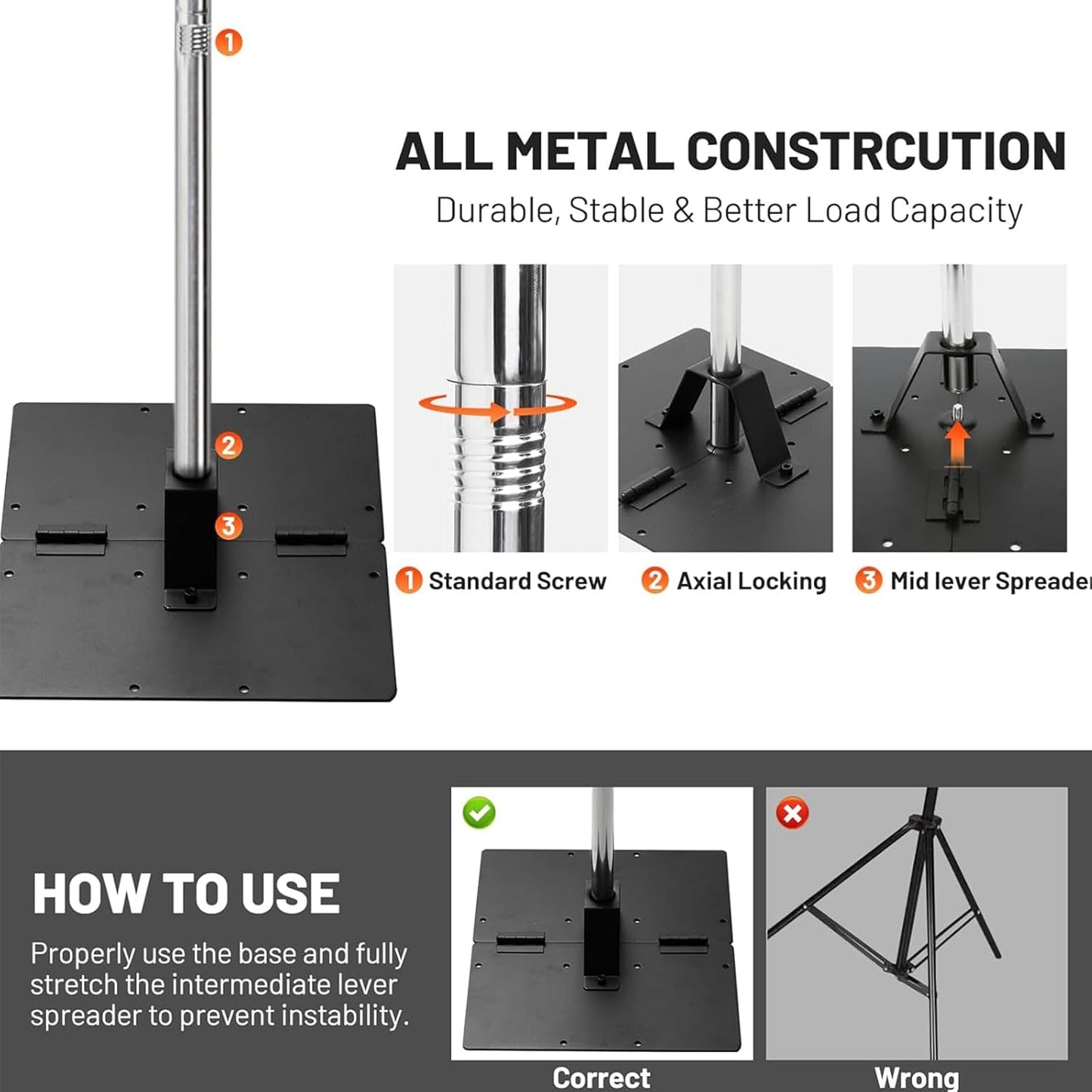 1

2

3

ALL METAL CONSTRCUTION

Durable, Stable & Better Load Capacity

1 Standard Screw

2 Axial Locking

3 Mid lever Spreader

HOW TO USE

Properly use the base and fully stretch the intermediate lever spreader to prevent instability.

Correct

Wrong