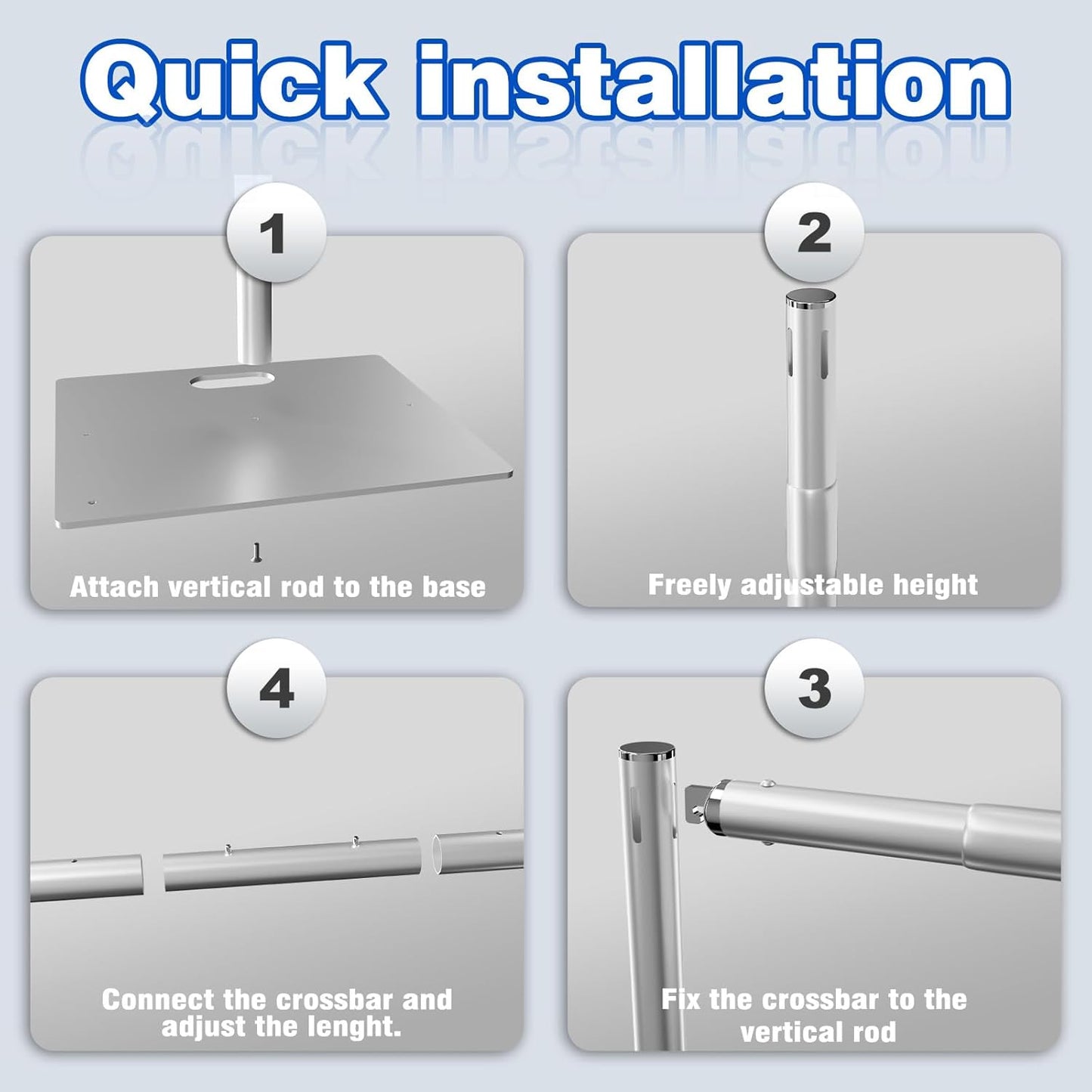 Quick installation

1

Attach vertical rod to the base

2

Freely adjustable height

4

Connect the crossbar and adjust the lenght.

3

Fix the crossbar to the vertical rod